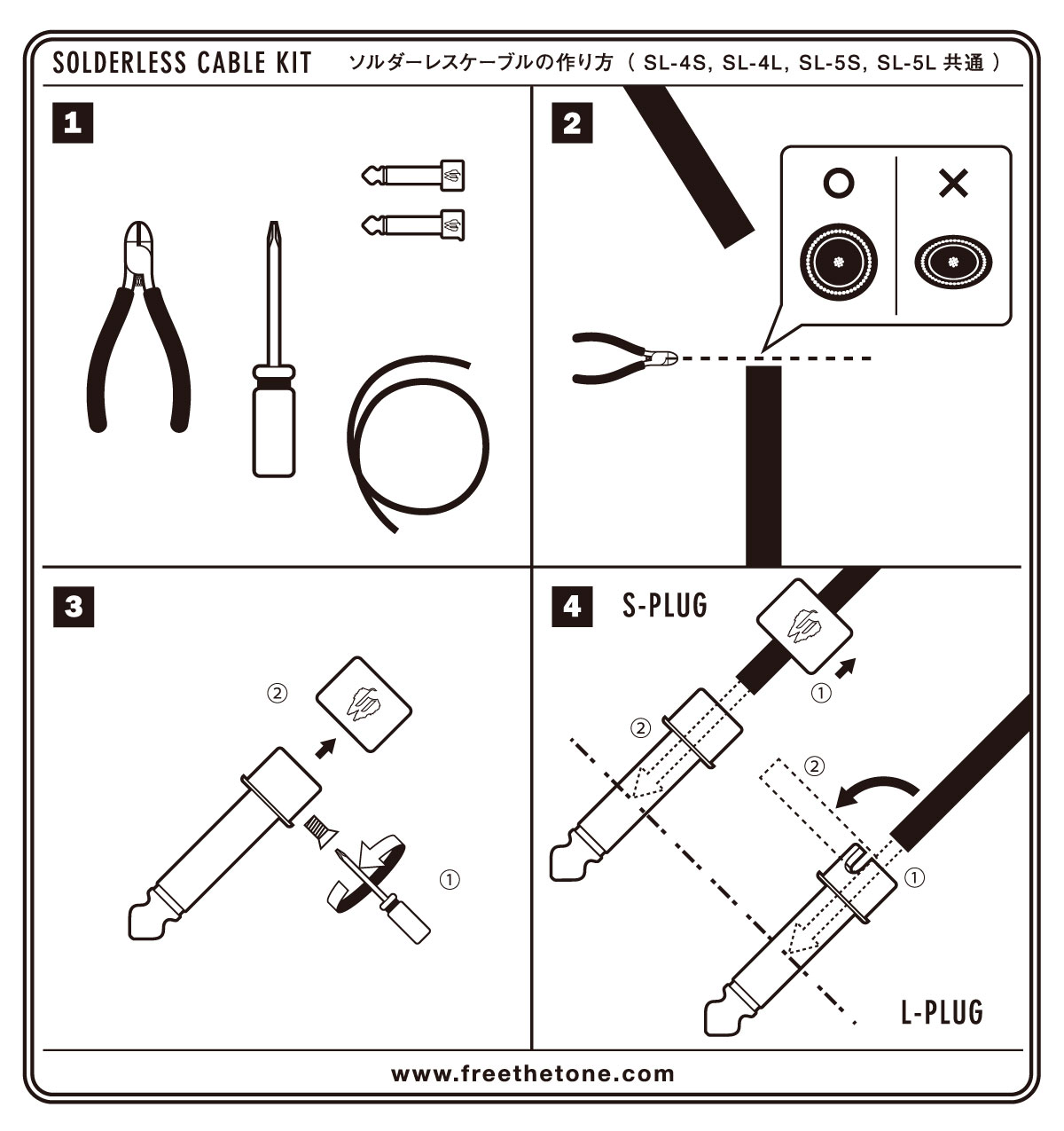 SOLDERLESS CABLE KIT ソルダーレスケーブルの作り方（ SL-4S, SL-4L, SL-5S, SL-5L 共通 ）

1

2

○ ×

3

② ①

4 S-PLUG

① ② ② ①

L-PLUG

www.freethetone.com