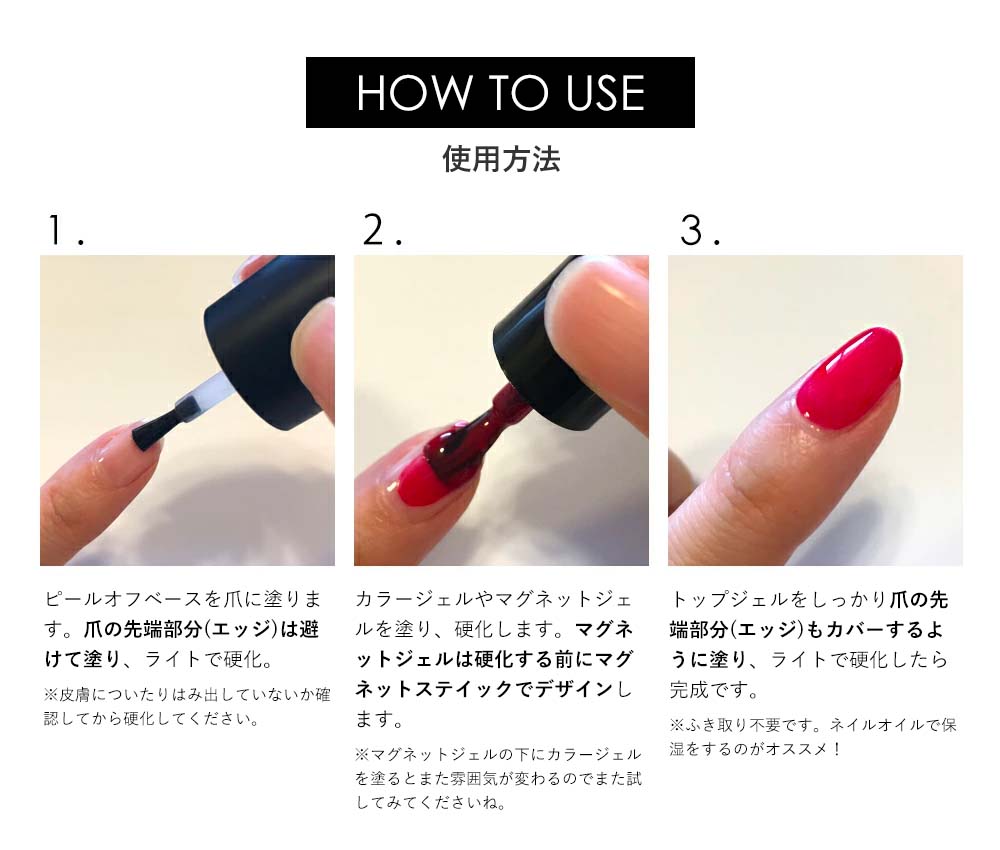 HOW TO USE

使用方法

1.

ピールオフベースを爪に塗ります。爪の先端部分(エッジ)は避けて塗り、ライトで硬化。

※皮膚についたりはみ出していないか確認してから硬化してください。

2.

カラージェルやマグネットジェルを塗り、硬化します。マグネットジェルは硬化する前にマグネットステイックでデザインします。

※マグネットジェルの下にカラージェルを塗るとまた雰囲気が変わるのでまた試してみてくださいね。

3.

トップジェルをしっかり爪の先端部分(エッジ)もカバーするように塗り、ライトで硬化したら完成です。

※ふき取り不要です。ネイルオイルで保湿をするのがオススメ！