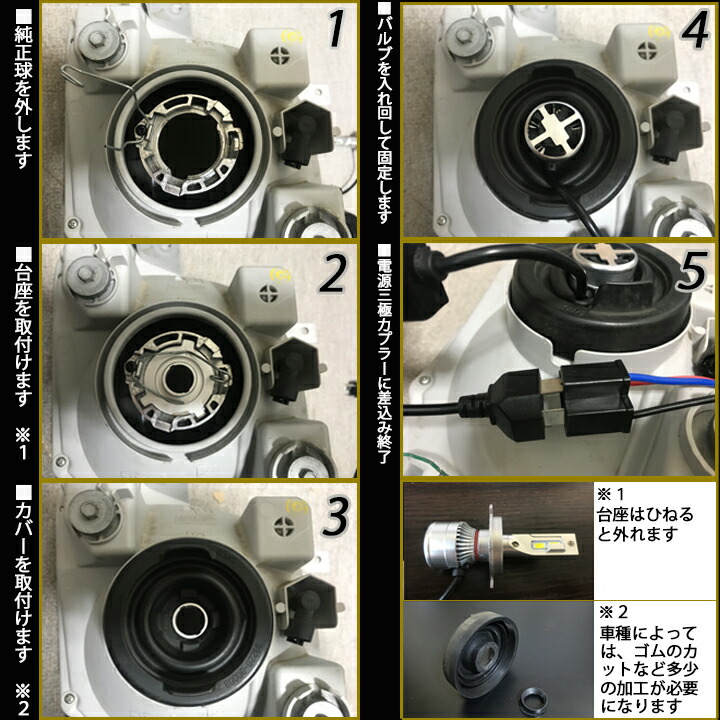 ■純正球を外します

1

■台座を取付けます ※1

2

■カバーを取付けます ※2

3

■バルブを入れ回して固定します

4

■電源三極カプラーに差込み終了

5

※1
台座はひねると外れます

※2
車種によっては、ゴムのカットなど多少の加工が必要になります