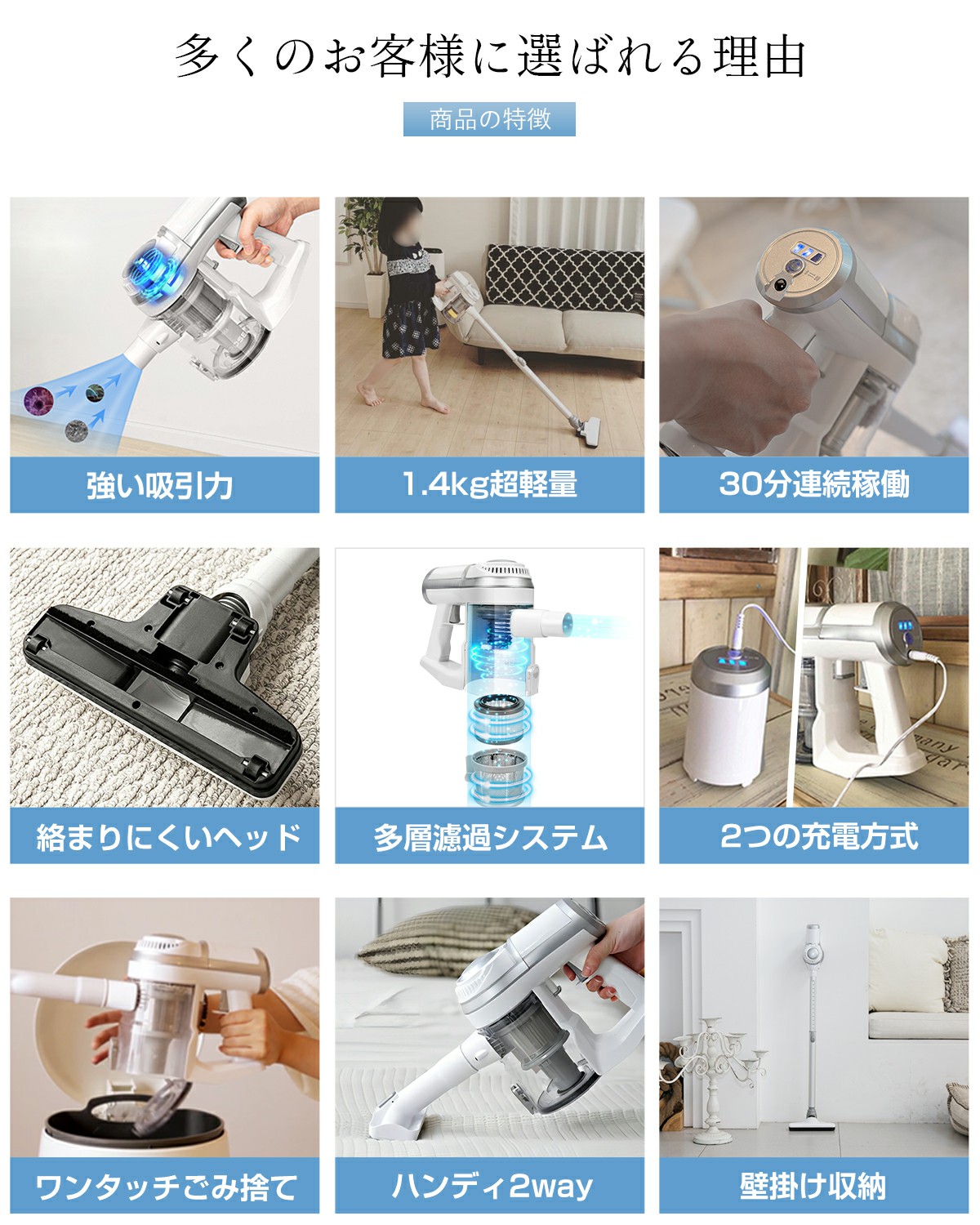 多くのお客様に選ばれる理由

商品の特徴

強い吸引力

1.4kg超軽量

30分連続稼働

絡まりにくいヘッド

多層濾過システム

2つの充電方式

ワンタッチごみ捨て

ハンディ2way

壁掛け収納