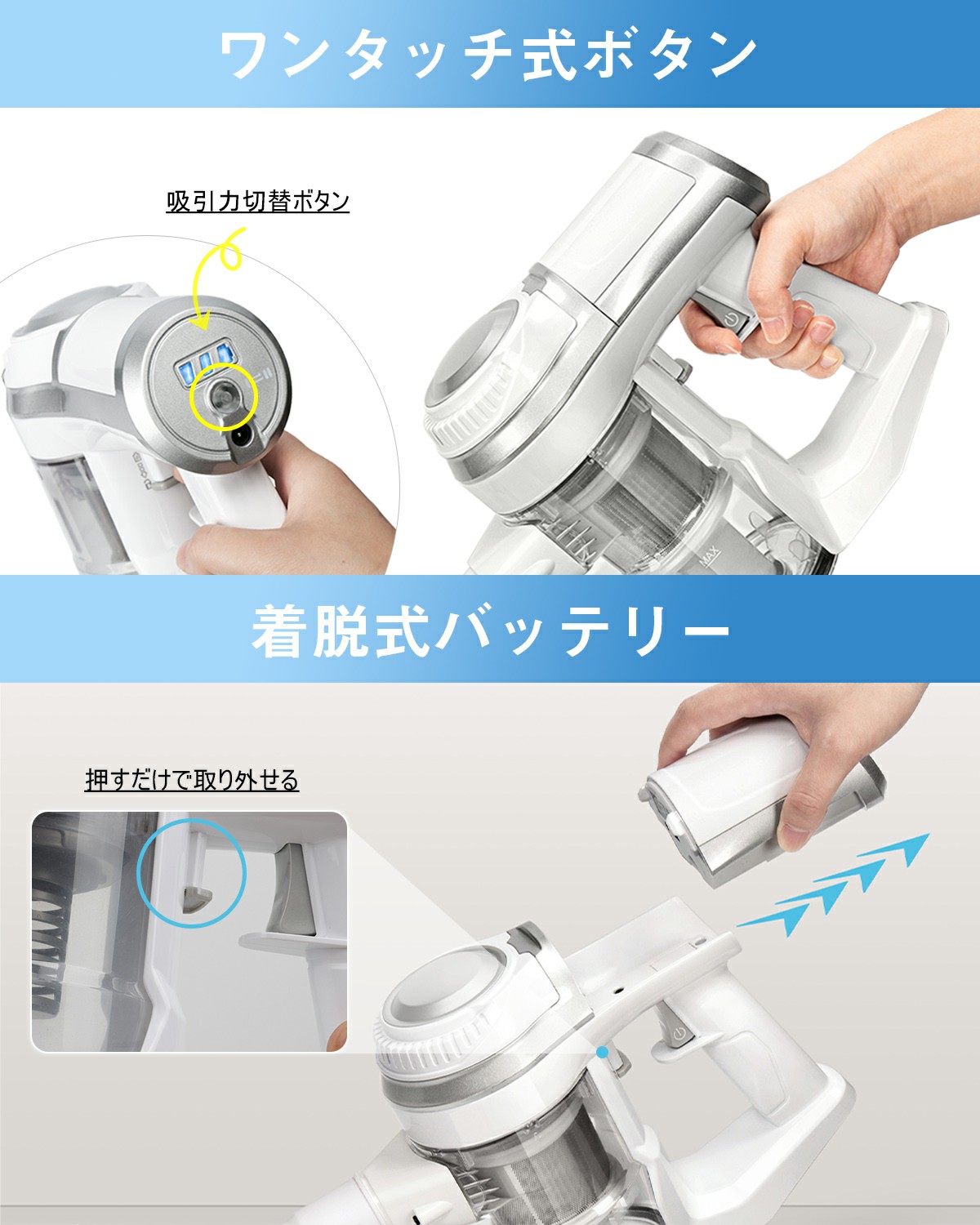 ワンタッチ式ボタン

吸引力切替ボタン

MAX

着脱式バッテリー

押すだけで取り外せる