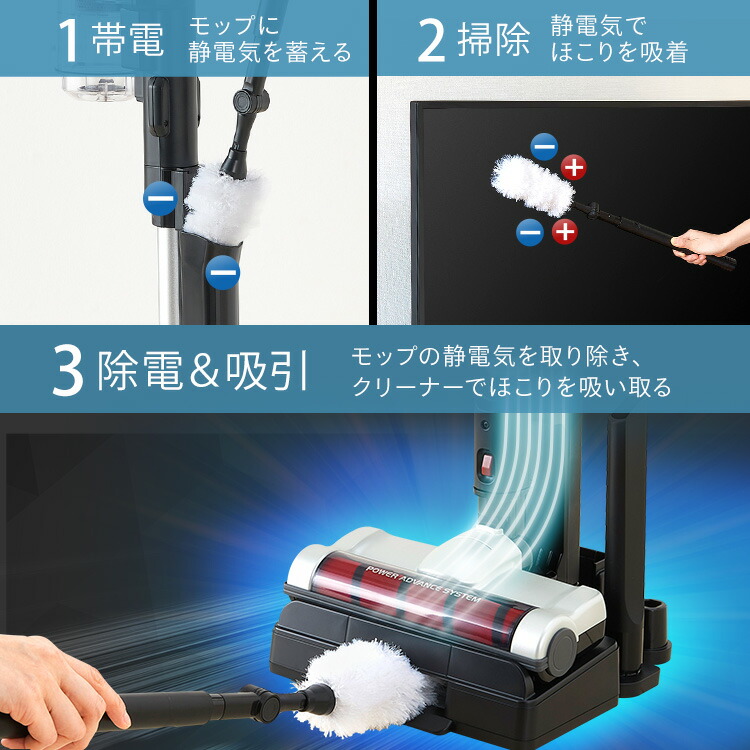 1 帯電 モップに静電気を蓄える

2 掃除 静電気でほこりを吸着

3 除電&吸引 モップの静電気を取り除き、クリーナーでほこりを吸い取る

POWER ADVANCE SYSTEM