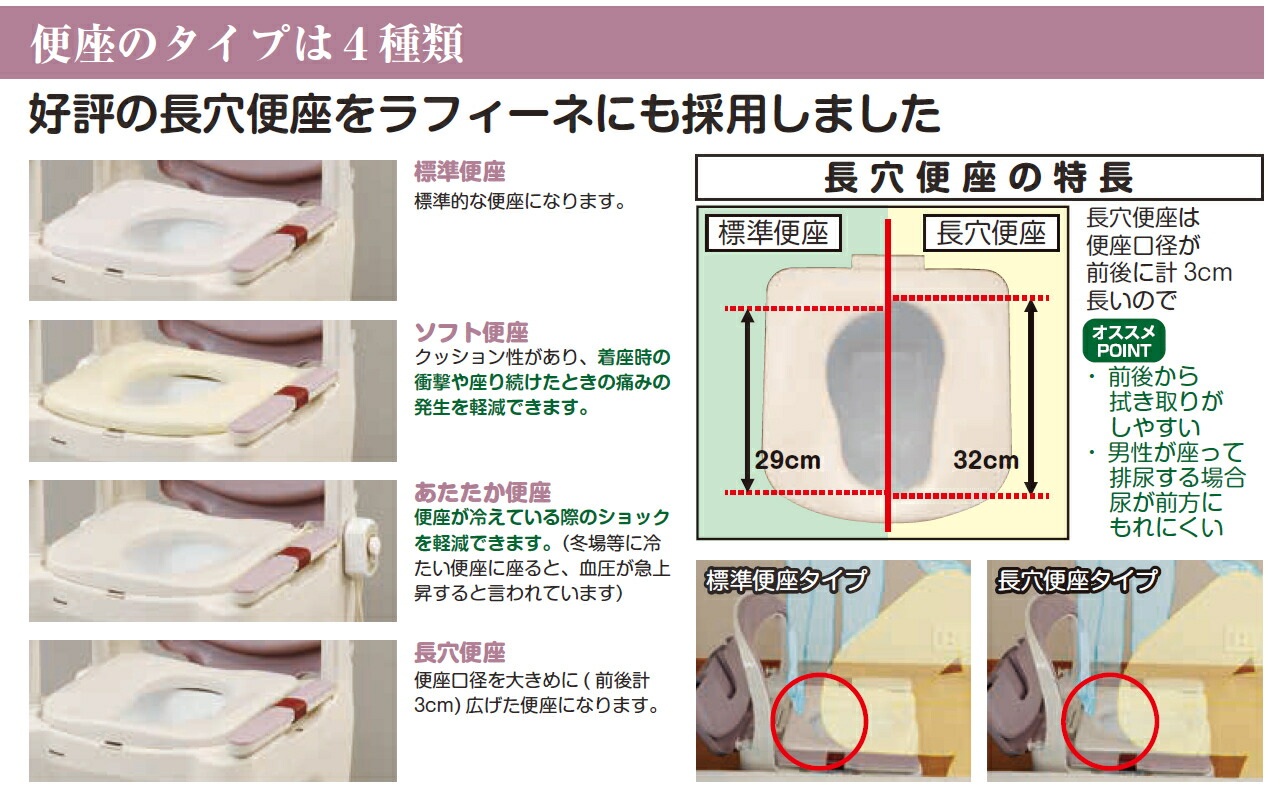 便座のタイプは４種類

好評の長穴便座をラフィーネにも採用しました

標準便座
標準的な便座になります。

ソフト便座
クッション性があり、着座時の衝撃や座り続けたときの痛みの発生を軽減できます。

あたたか便座
便座が冷えている際のショックを軽減できます。(冬場等に冷たい便座に座ると、血圧が急上昇すると言われています)

長穴便座
便座口径を大きめに ( 前後計 3cm) 広げた便座になります。

長穴便座の特長

標準便座
長穴便座
29cm
32cm

長穴便座は便座口径が前後に計 3cm 長いので

オススメ POINT

・前後から拭き取りがしやすい
・男性が座って排尿する場合尿が前方にもれにくい

標準便座タイプ
長穴便座タイプ