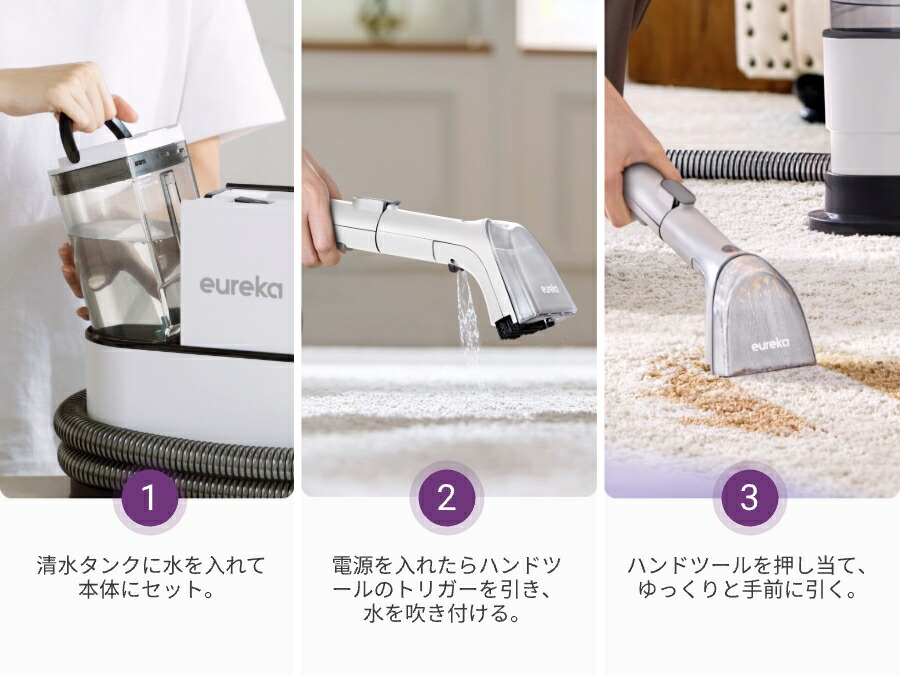 eureka

eureka

eureka

1

清水タンクに水を入れて本体にセット。

2

電源を入れたらハンドツールのトリガーを引き、水を吹き付ける。

3

ハンドツールを押し当て、ゆっくりと手前に引く。