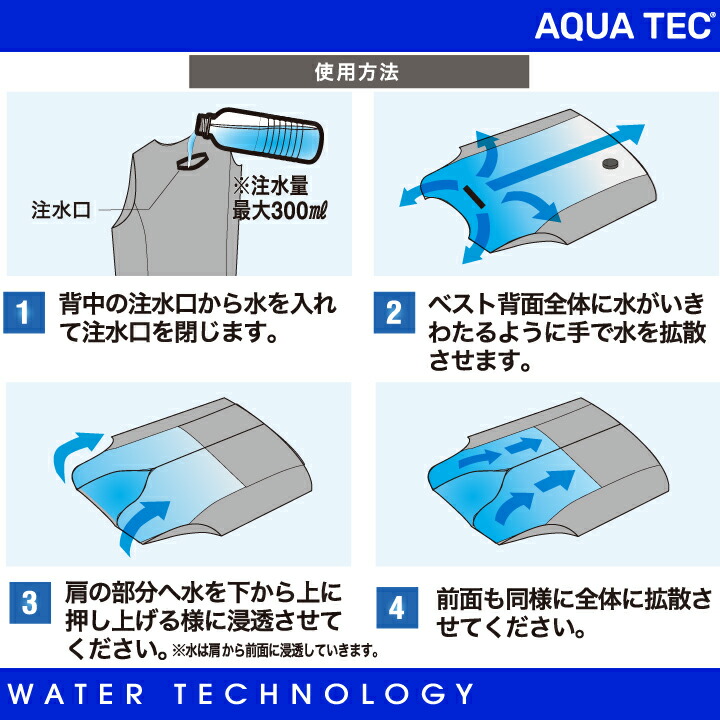 AQUA TEC®

使用方法

注水口

※注水量
最大300㎖

1 背中の注水口から水を入れて注水口を閉じます。

2 ベスト背面全体に水がいきわたるように手で水を拡散させます。

3 肩の部分へ水を下から上に押し上げる様に浸透させてください。※水は肩から前面に浸透していきます。

4 前面も同様に全体に拡散させてください。

WATER TECHNOLOGY