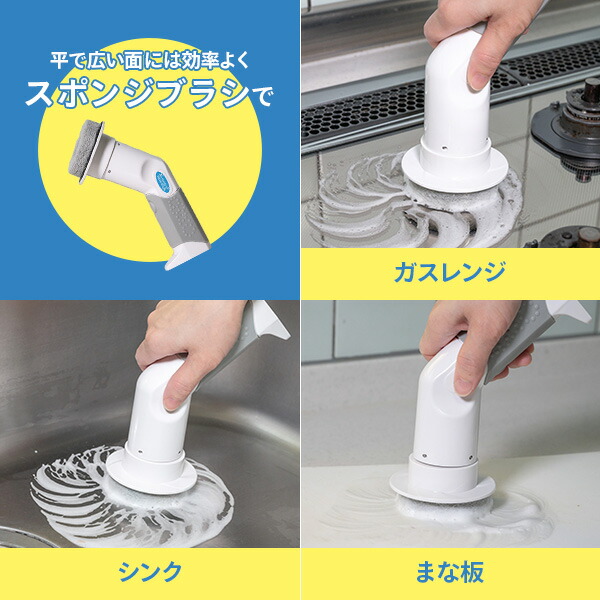 平で広い面には効率よく
スポンジブラシで

ガスレンジ

シンク

まな板