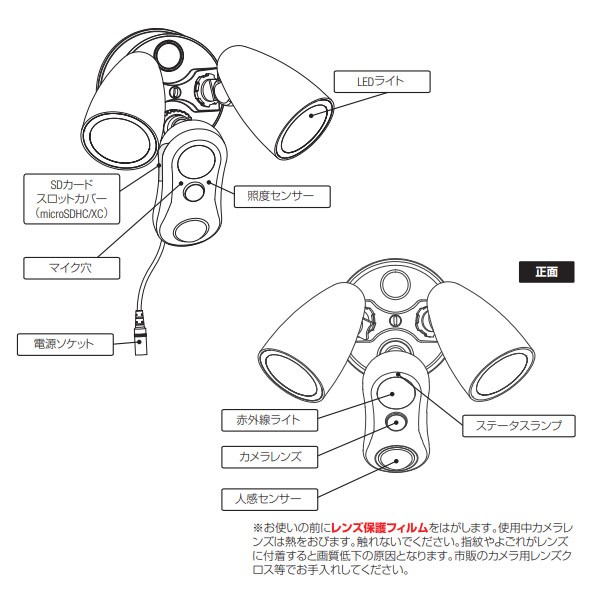 LEDライト

SDカード
スロットカバー
（microSDHC/XC）

照度センサー

マイク穴

電源ソケット

正面

赤外線ライト

ステータスランプ

カメラレンズ

人感センサー

※お使いの前にレンズ保護フィルムをはがします。使用中カメラレンズは熱をおびます。触れないでください。指紋やよごれがレンズに付着すると画質低下の原因となります。市販のカメラ用レンズクロス等でお手入れしてください。