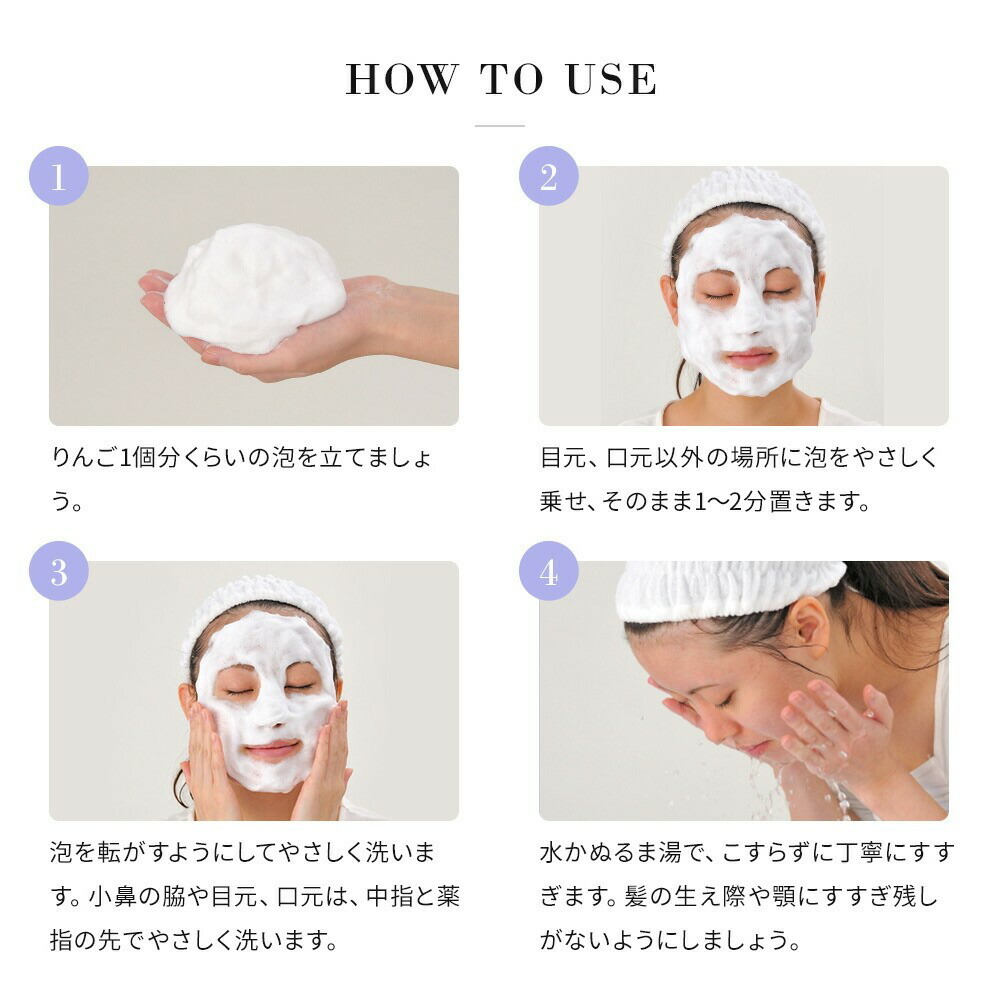 HOW TO USE

1

りんご1個分くらいの泡を立てましょう。

2

目元、口元以外の場所に泡をやさしく乗せ、そのまま1〜2分置きます。

3

泡を転がすようにしてやさしく洗います。小鼻の脇や目元、口元は、中指と薬指の先でやさしく洗います。

4

水かぬるま湯で、こすらずに丁寧にすすぎます。髪の生え際や顎にすすぎ残しがないようにしましょう。