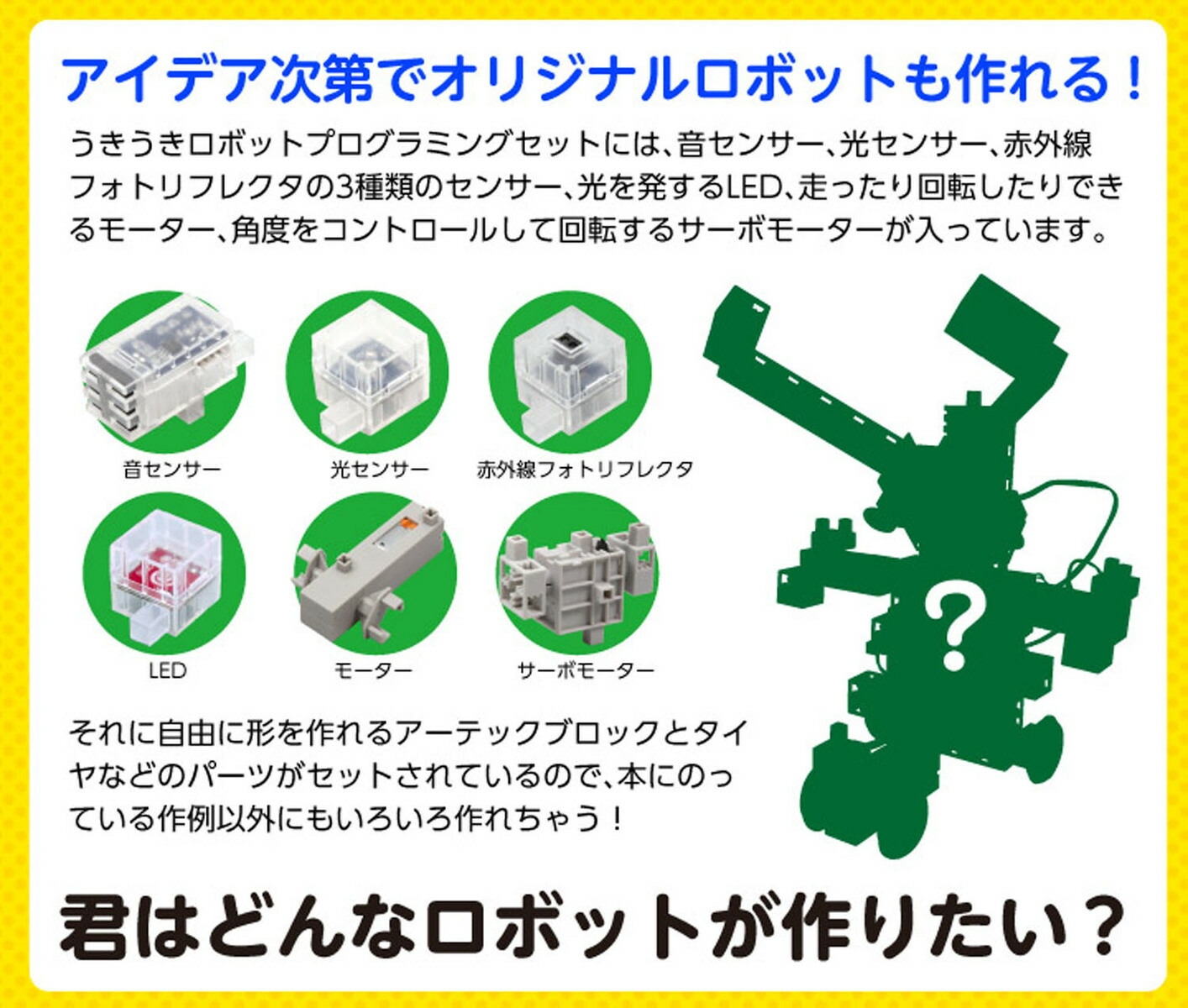 アイデア次第でオリジナルロボットも作れる！

うきうきロボットプログラミングセットには、音センサー、光センサー、赤外線フォトリフレクタの3種類のセンサー、光を発するLED、走ったり回転したりできるモーター、角度をコントロールして回転するサーボモーターが入っています。

音センサー

光センサー

赤外線フォトリフレクタ

LED

モーター

サーボモーター

?

それに自由に形を作れるアーテックブロックとタイヤなどのパーツがセットされているので、本にのっている作例以外にもいろいろ作れちゃう！

君はどんなロボットが作りたい？