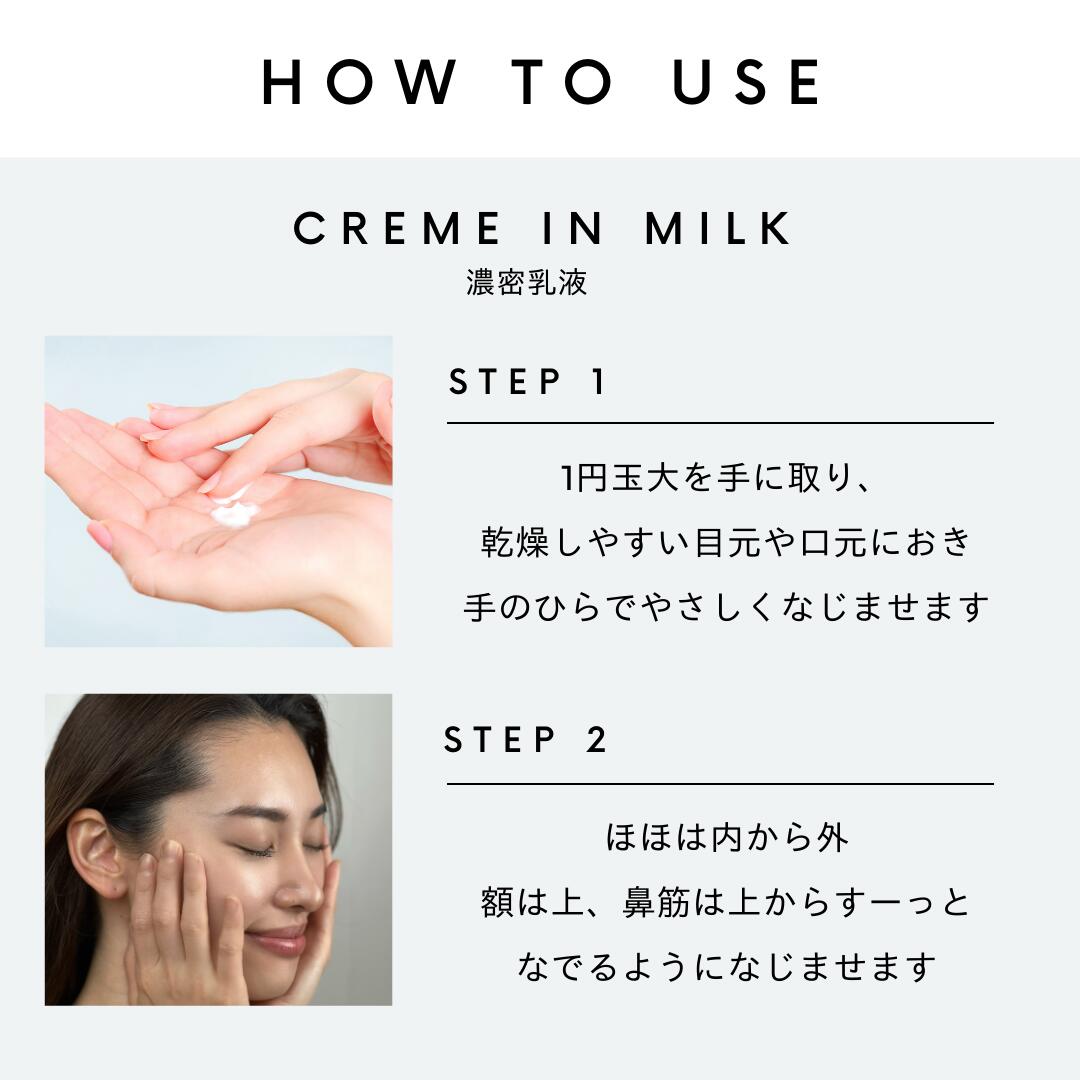 HOW TO USE

CREME IN MILK
濃密乳液

STEP 1

1円玉大を手に取り、
乾燥しやすい目元や口元におき
手のひらでやさしくなじませます

STEP 2

ほほは内から外
額は上、鼻筋は上からすーっと
なでるようになじませます