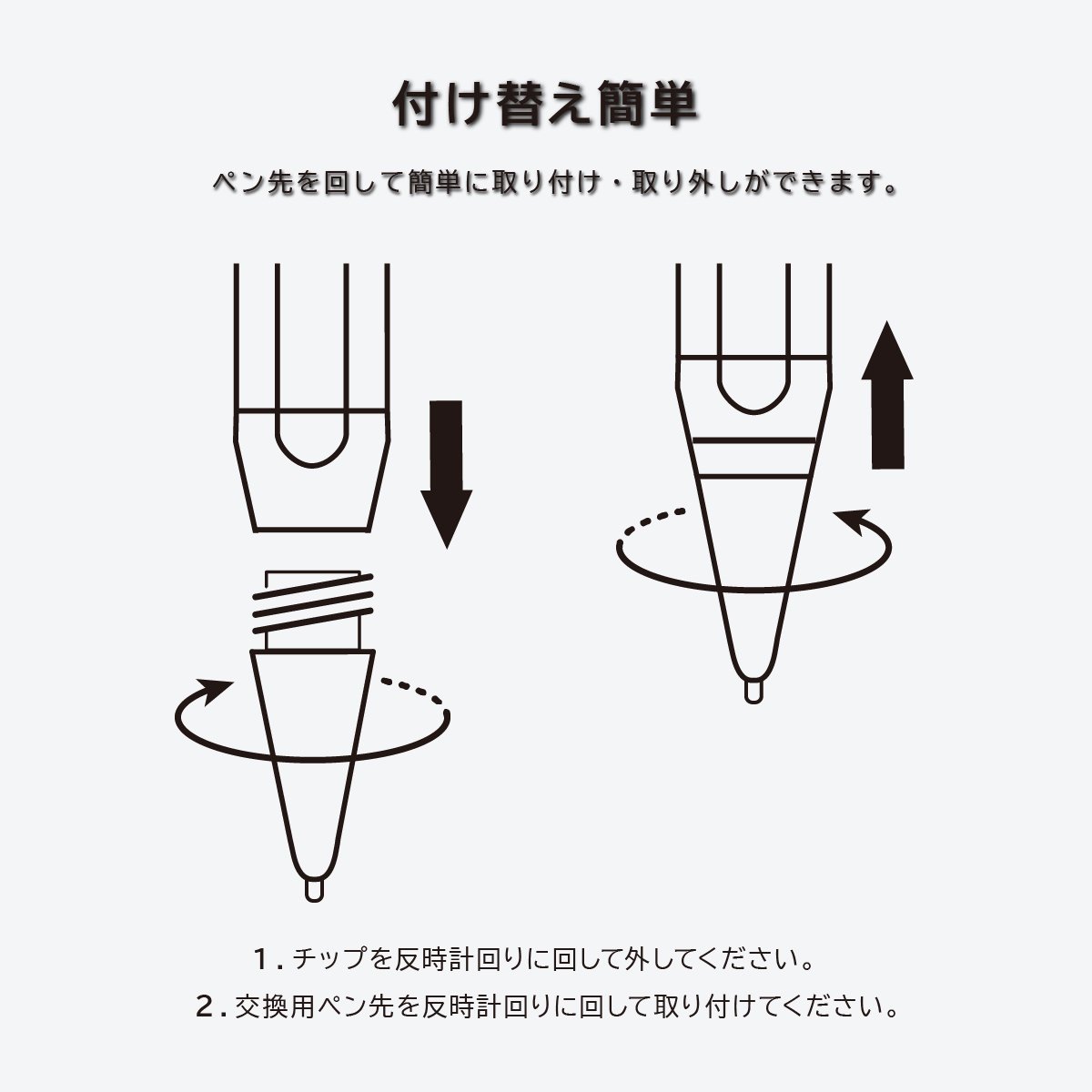 付け替え簡単

ペン先を回して簡単に取り付け・取り外しができます。

1. チップを反時計回りに回して外してください。

2. 交換用ペン先を反時計回りに回して取り付けてください。