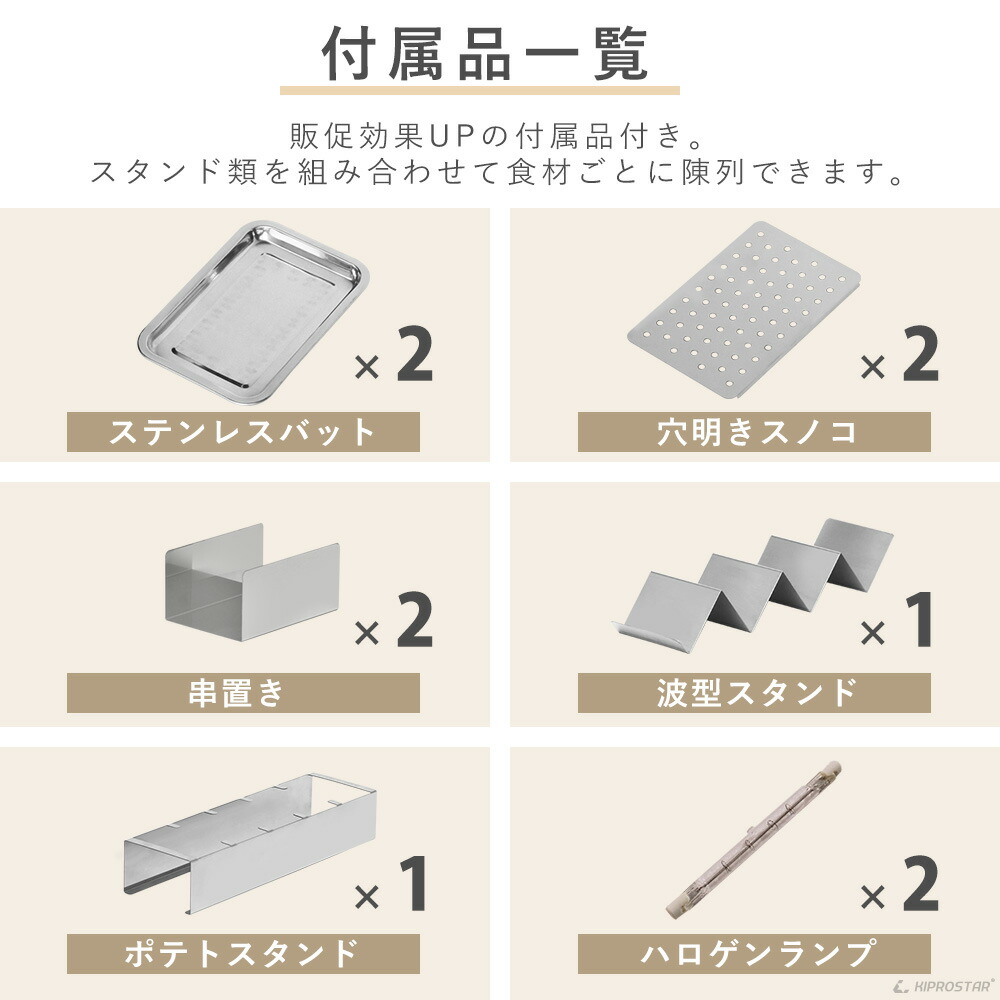 付属品一覧

販促効果UPの付属品付き。
スタンド類を組み合わせて食材ごとに陳列できます。

×2
ステンレスバット

×2
穴明きスノコ

×2
串置き

×1
波型スタンド

×1
ポテトスタンド

×2
ハロゲンランプ

KIPROSTAR®