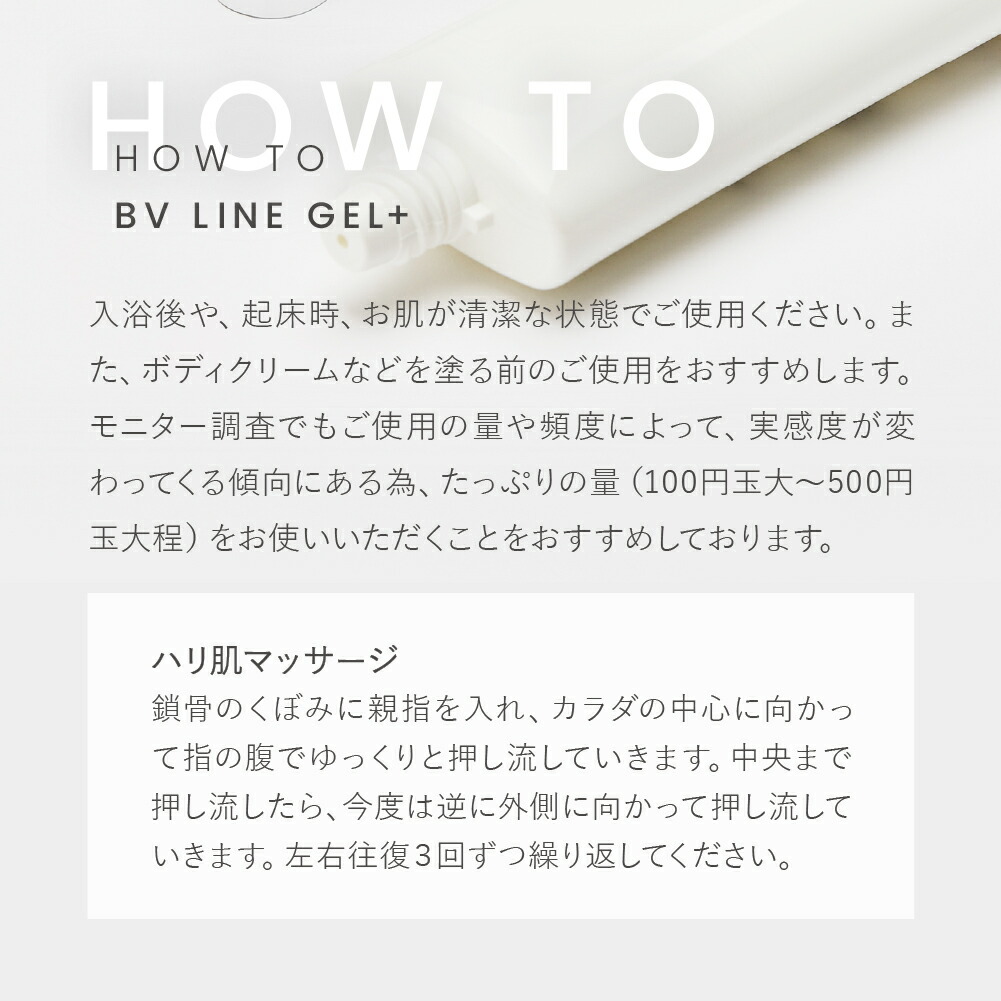 HOW TO

HOW TO
BV LINE GEL+

入浴後や、起床時、お肌が清潔な状態でご使用ください。また、ボディクリームなどを塗る前のご使用をおすすめします。モニター調査でもご使用の量や頻度によって、実感度が変わってくる傾向にある為、たっぷりの量（100円玉大〜500円玉大程）をお使いいただくことをおすすめしております。

ハリ肌マッサージ
鎖骨のくぼみに親指を入れ、カラダの中心に向かって指の腹でゆっくりと押し流していきます。中央まで押し流したら、今度は逆に外側に向かって押し流していきます。左右往復3回ずつ繰り返してください。