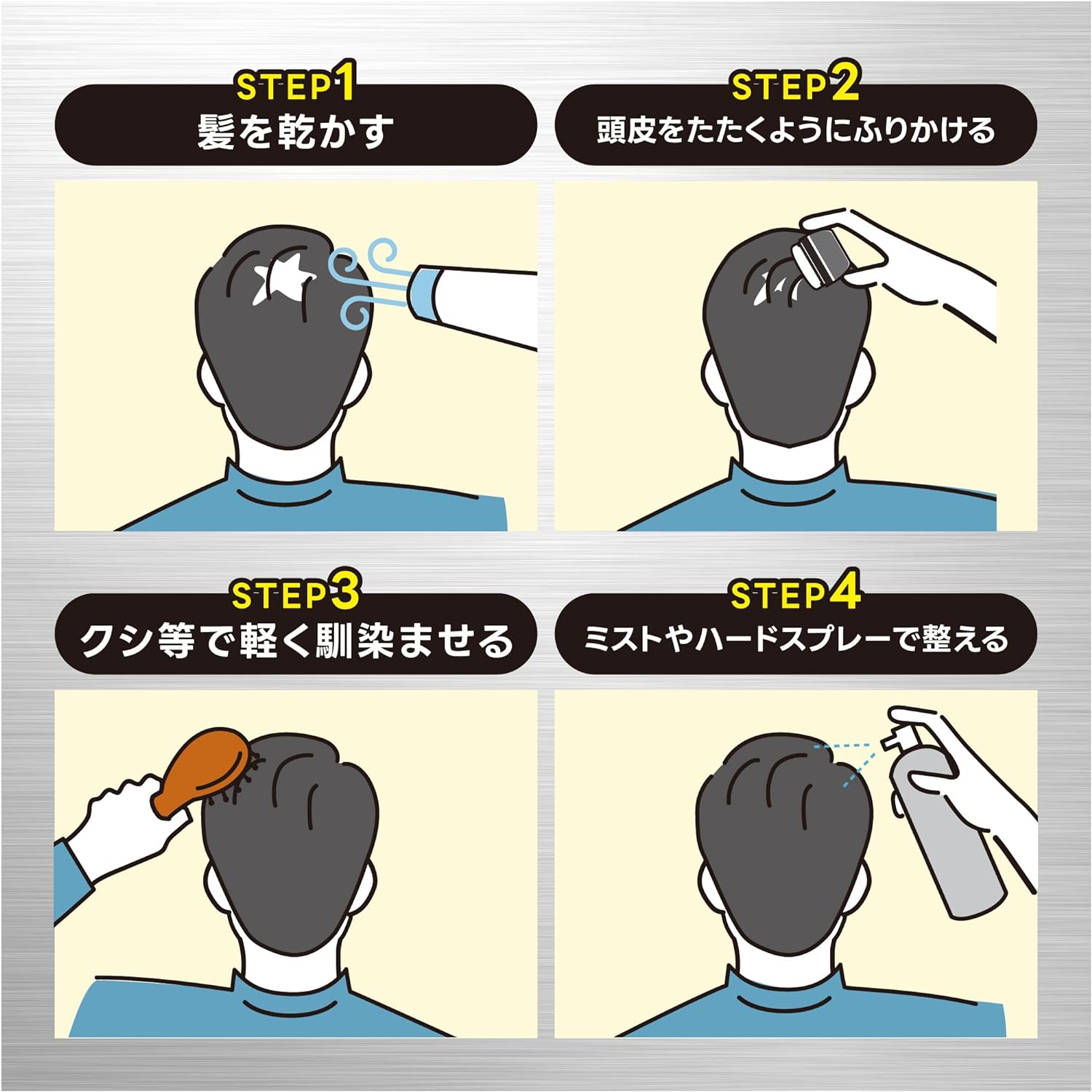 STEP1
髪を乾かす

STEP2
頭皮をたたくようにふりかける

STEP3
クシ等で軽く馴染ませる

STEP4
ミストやハードスプレーで整える