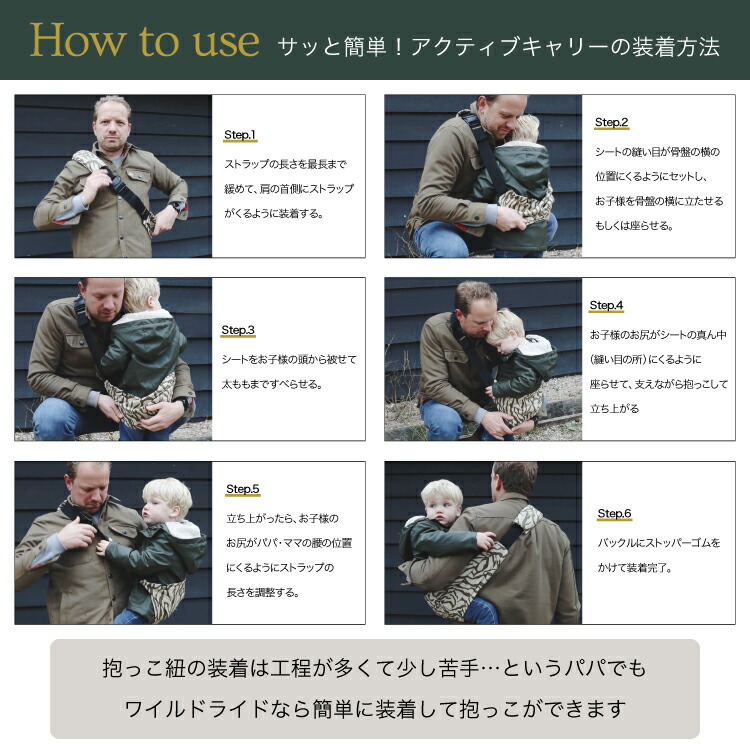 How to use サッと簡単！アクティブキャリーの装着方法

Step.1
ストラップの長さを最長まで緩めて、肩の首側にストラップがくるように装着する。

Step.2
シートの縫い目が骨盤の横の位置にくるようにセットし、お子様を骨盤の横に立たせるもしくは座らせる。

Step.3
シートをお子様の頭から被せて太ももまですべらせる。

Step.4
お子様のお尻がシートの真ん中（縫い目の所）にくるように座らせて、支えながら抱っこして立ち上がる

Step.5
立ち上がったら、お子様のお尻がパパ・ママの腰の位置にくるようにストラップの長さを調整する。

Step.6
バックルにストッパーゴムをかけて装着完了。

抱っこ紐の装着は工程が多くて少し苦手…というパパでも
ワイルドライドなら簡単に装着して抱っこができます