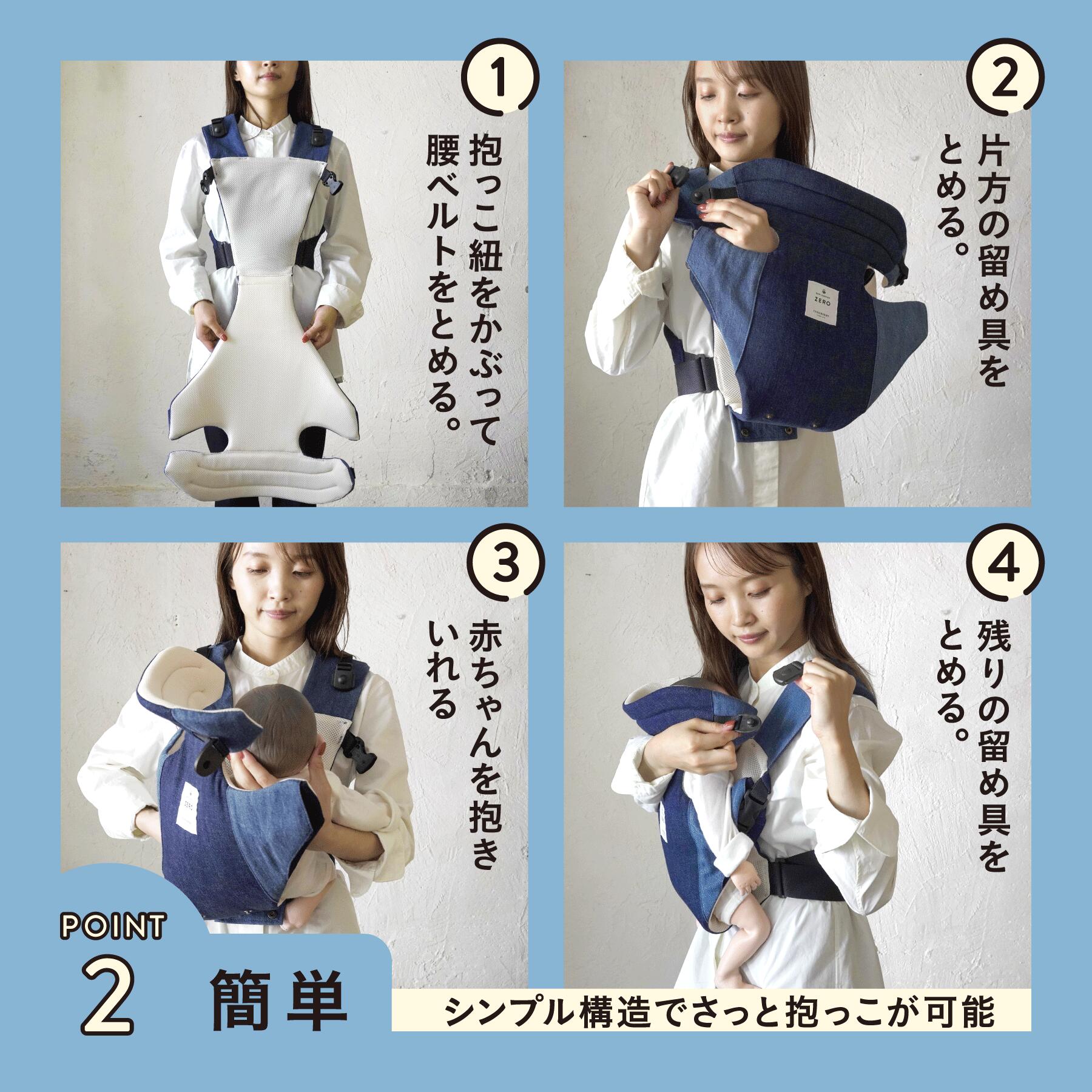 1
抱っこ紐をかぶって腰ベルトをとめる。

2
片方の留め具をとめる。

ZERO

3
赤ちゃんを抱きいれる

ZERO

4
残りの留め具をとめる。

POINT
2
簡単
シンプル構造でさっと抱っこが可能