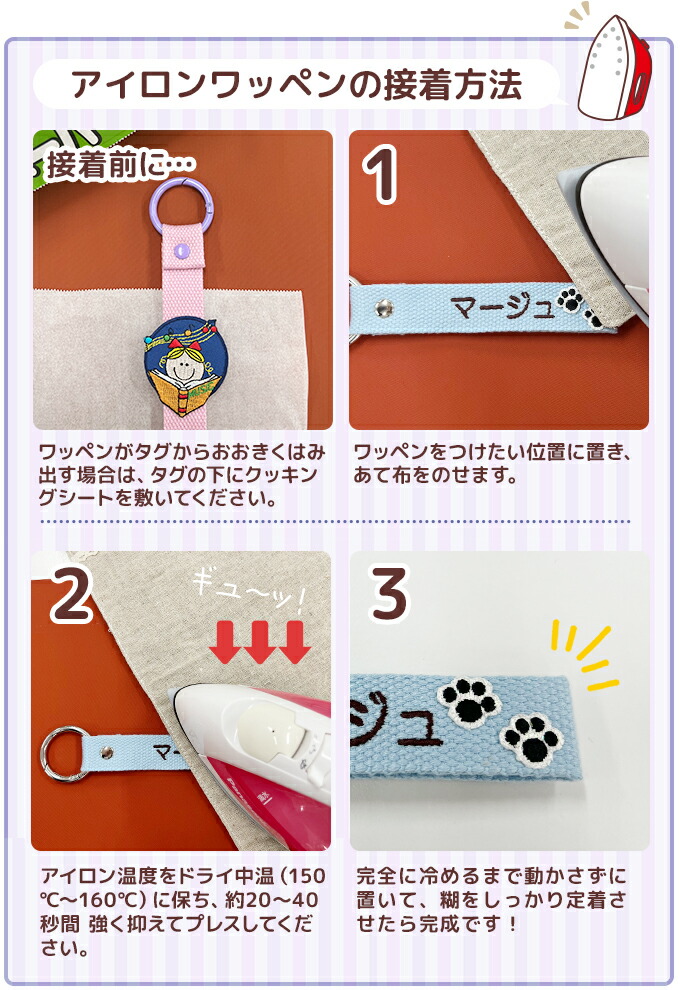 アイロンワッペンの接着方法

接着前に…

ワッペンがタグからおおきくはみ出す場合は、タグの下にクッキングシートを敷いてください。

1

マージュ

ワッペンをつけたい位置に置き、あて布をのせます。

2

ギュ〜ッ!

マー

アイロン温度をドライ中温（150℃〜160℃）に保ち、約20〜40秒間 強く抑えてプレスしてください。

3

ジュ

完全に冷めるまで動かさずに置いて、糊をしっかり定着させたら完成です！