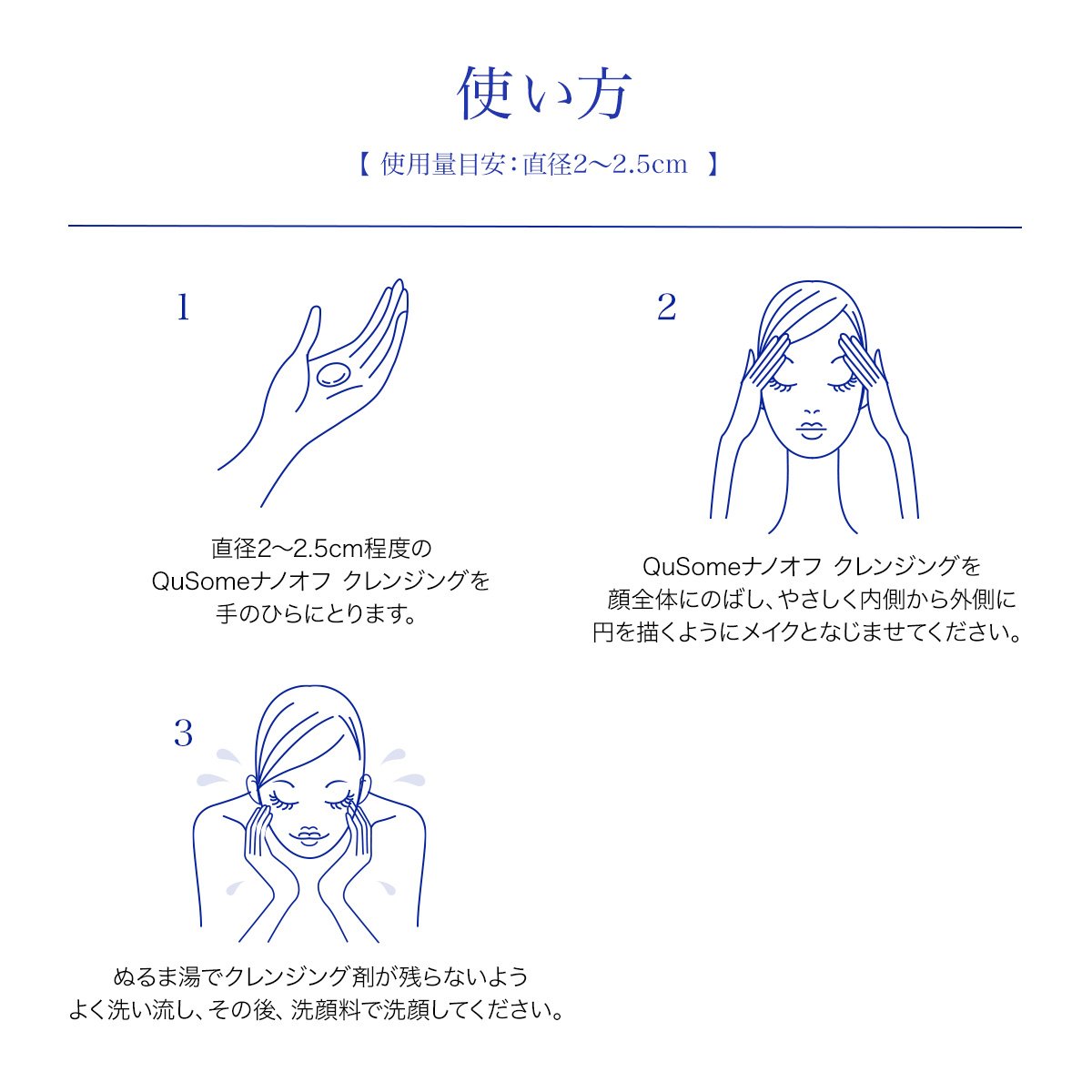 使い方

【 使用量目安：直径2〜2.5cm 】

1

直径2〜2.5cm程度の
QuSomeナノオフ クレンジングを
手のひらにとります。

2

QuSomeナノオフ クレンジングを
顔全体にのばし、やさしく内側から外側に
円を描くようにメイクとなじませてください。

3

ぬるま湯でクレンジング剤が残らないよう
よく洗い流し、その後、洗顔料で洗顔してください。