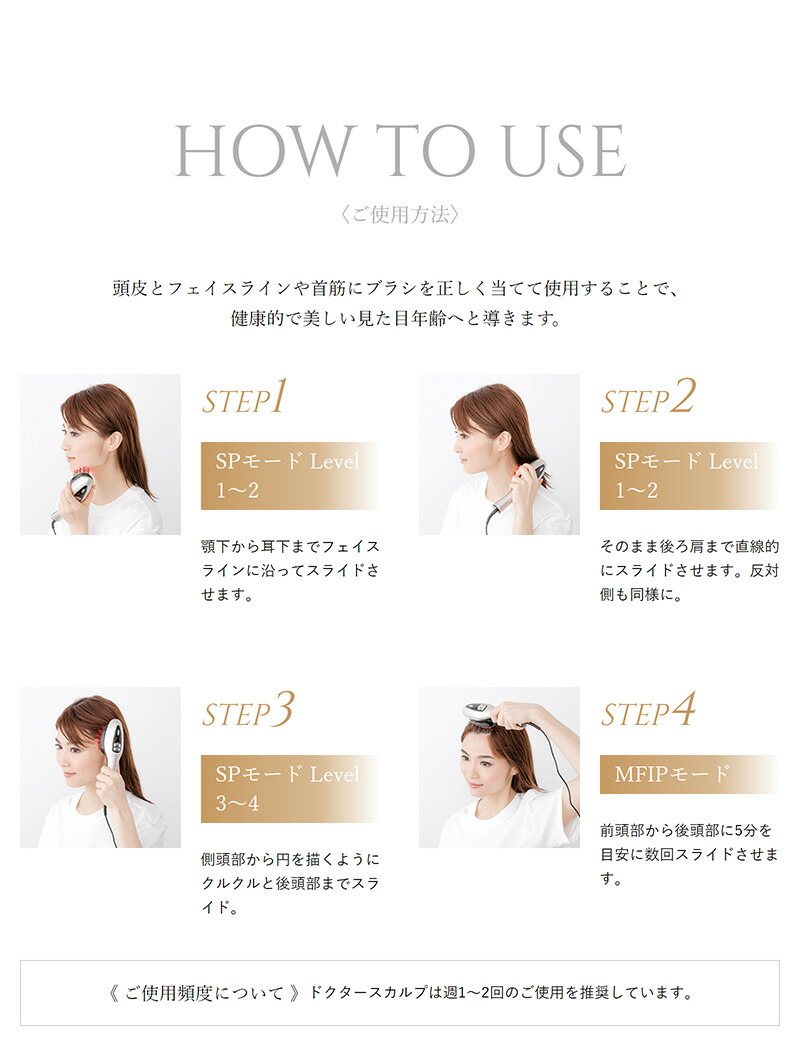 HOW TO USE

〈ご使用方法〉

頭皮とフェイスラインや首筋にブラシを正しく当てて使用することで、健康的で美しい見た目年齢へと導きます。

STEP1

SPモード Level 1〜2

顎下から耳下までフェイスラインに沿ってスライドさせます。

STEP2

SPモード Level 1〜2

そのまま後ろ肩まで直線的にスライドさせます。反対側も同様に。

STEP3

SPモード Level 3〜4

側頭部から円を描くようにクルクルと後頭部までスライド。

STEP4

MFIPモード

前頭部から後頭部に5分を目安に数回スライドさせます。

《 ご使用頻度について 》ドクタースカルプは週1〜2回のご使用を推奨しています。