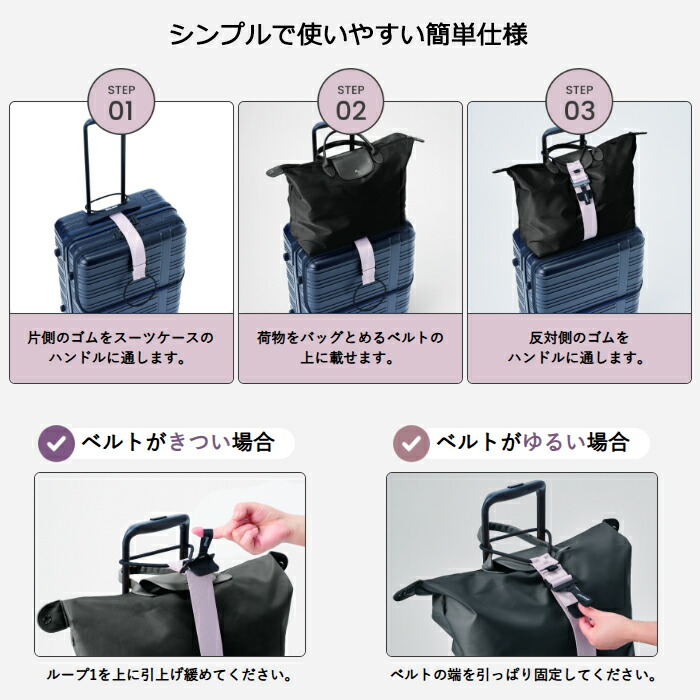 シンプルで使いやすい簡単仕様

STEP 01

片側のゴムをスーツケースのハンドルに通します。

STEP 02

荷物をバッグとめるベルトの上に載せます。

STEP 03

反対側のゴムをハンドルに通します。

ベルトがきつい場合

ループ1を上に引上げ緩めてください。

ベルトがゆるい場合

ベルトの端を引っぱり固定してください。