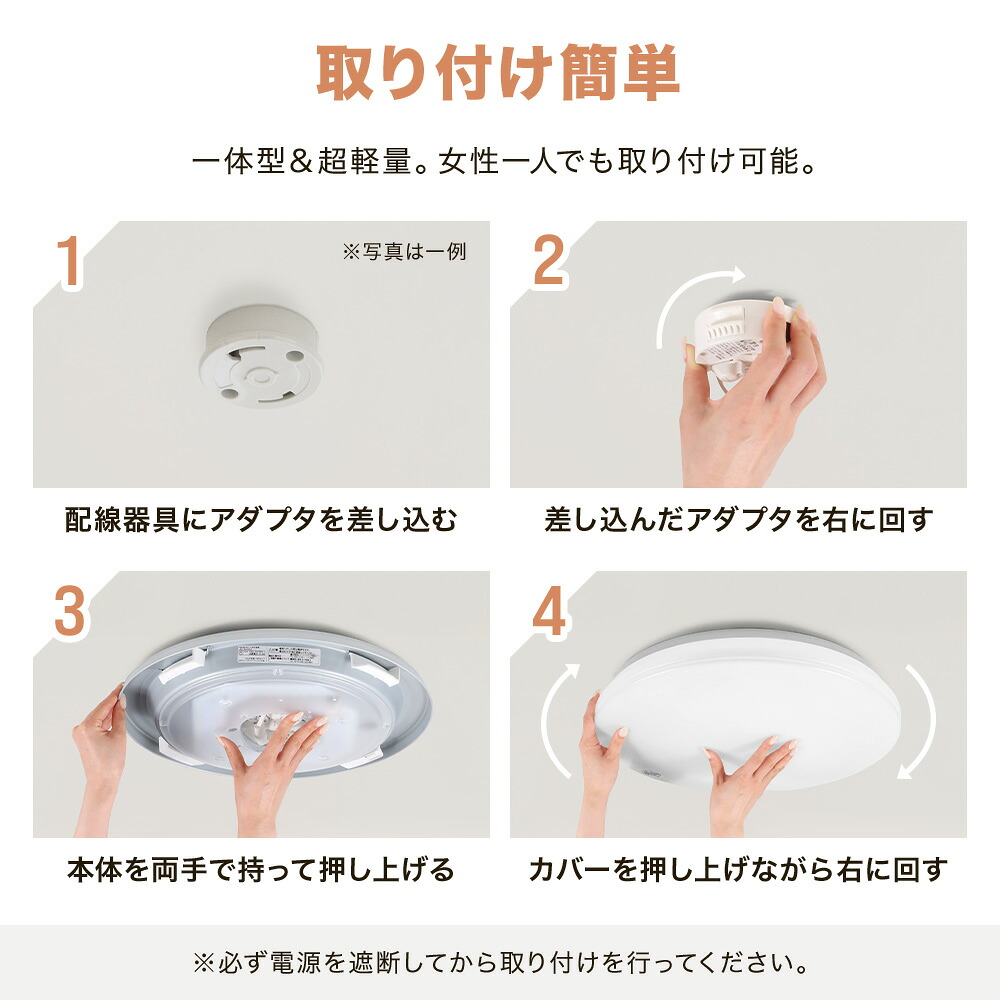 取り付け簡単

一体型＆超軽量。女性一人でも取り付け可能。

1

※写真は一例

配線器具にアダプタを差し込む

2

差し込んだアダプタを右に回す

3

本体を両手で持って押し上げる

4

カバーを押し上げながら右に回す

※必ず電源を遮断してから取り付けを行ってください。