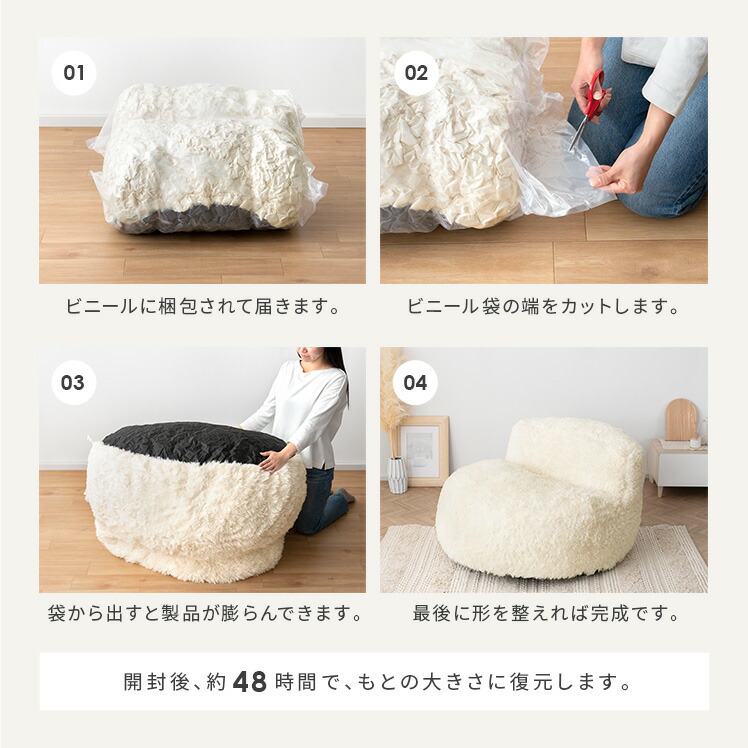 01

ビニールに梱包されて届きます。

02

ビニール袋の端をカットします。

03

袋から出すと製品が膨らんできます。

04

最後に形を整えれば完成です。

開封後、約48時間で、もとの大きさに復元します。