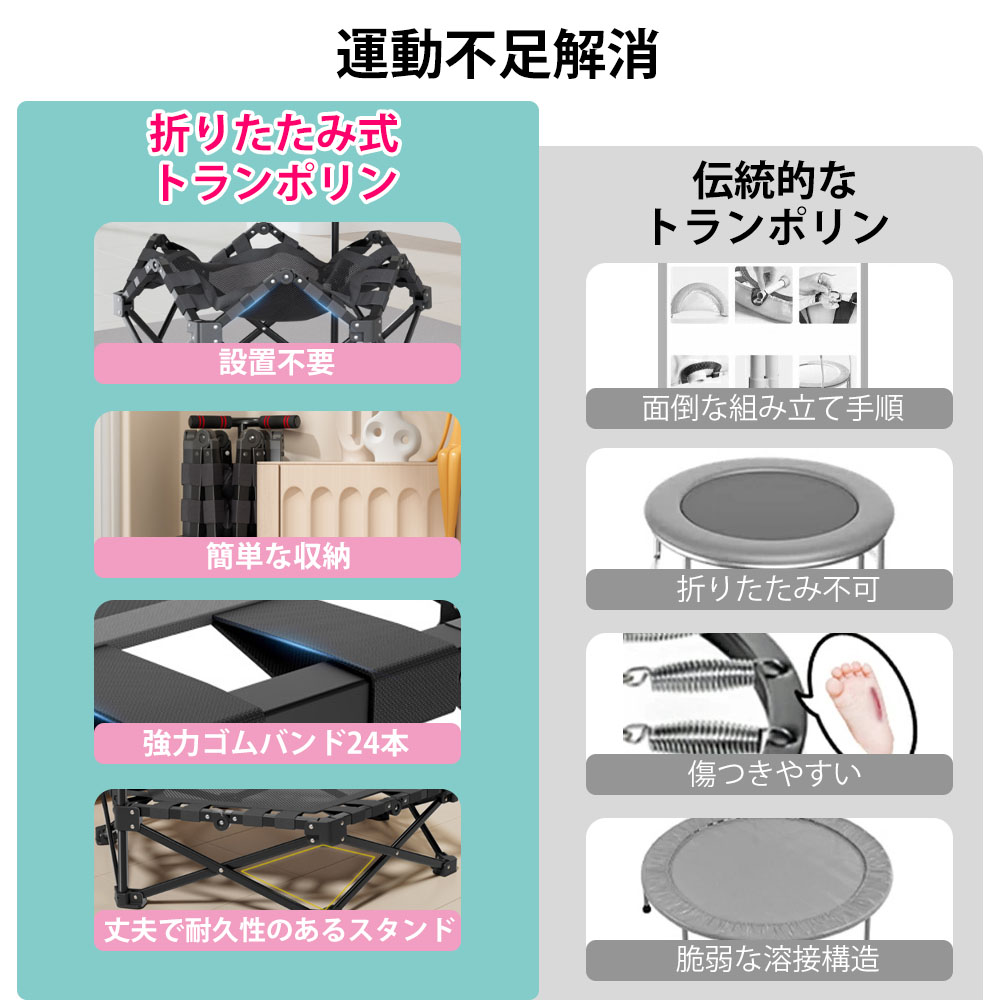 運動不足解消

折りたたみ式
トランポリン

設置不要

簡単な収納

強力ゴムバンド24本

丈夫で耐久性のあるスタンド

伝統的な
トランポリン

面倒な組み立て手順

折りたたみ不可

傷つきやすい

脆弱な溶接構造