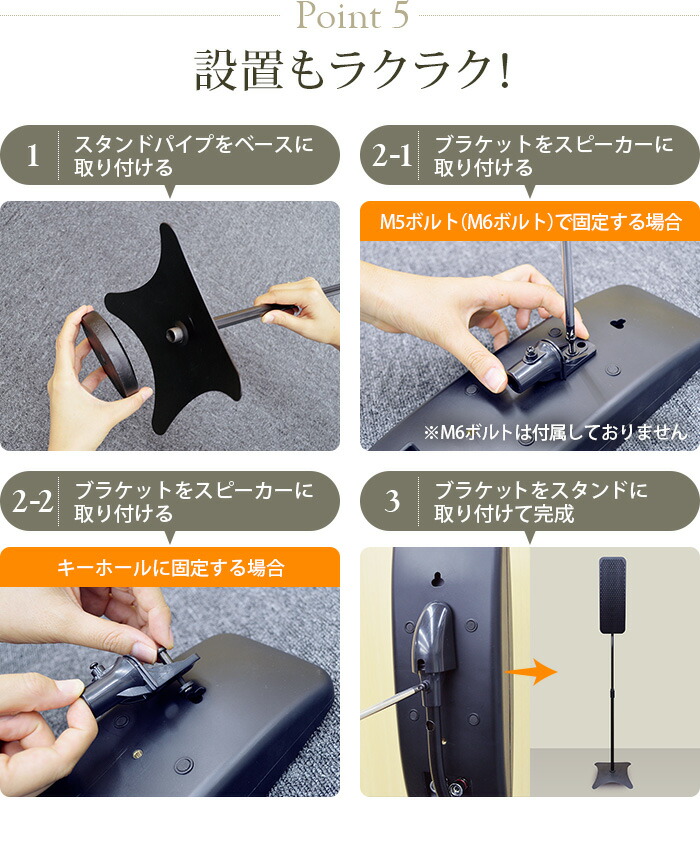 Point 5

設置もラクラク!

1 スタンドパイプをベースに取り付ける

2-1 ブラケットをスピーカーに取り付ける

M5ボルト(M6ボルト)で固定する場合

※M6ボルトは付属しておりません

2-2 ブラケットをスピーカーに取り付ける

キーホールに固定する場合

3 ブラケットをスタンドに取り付けて完成