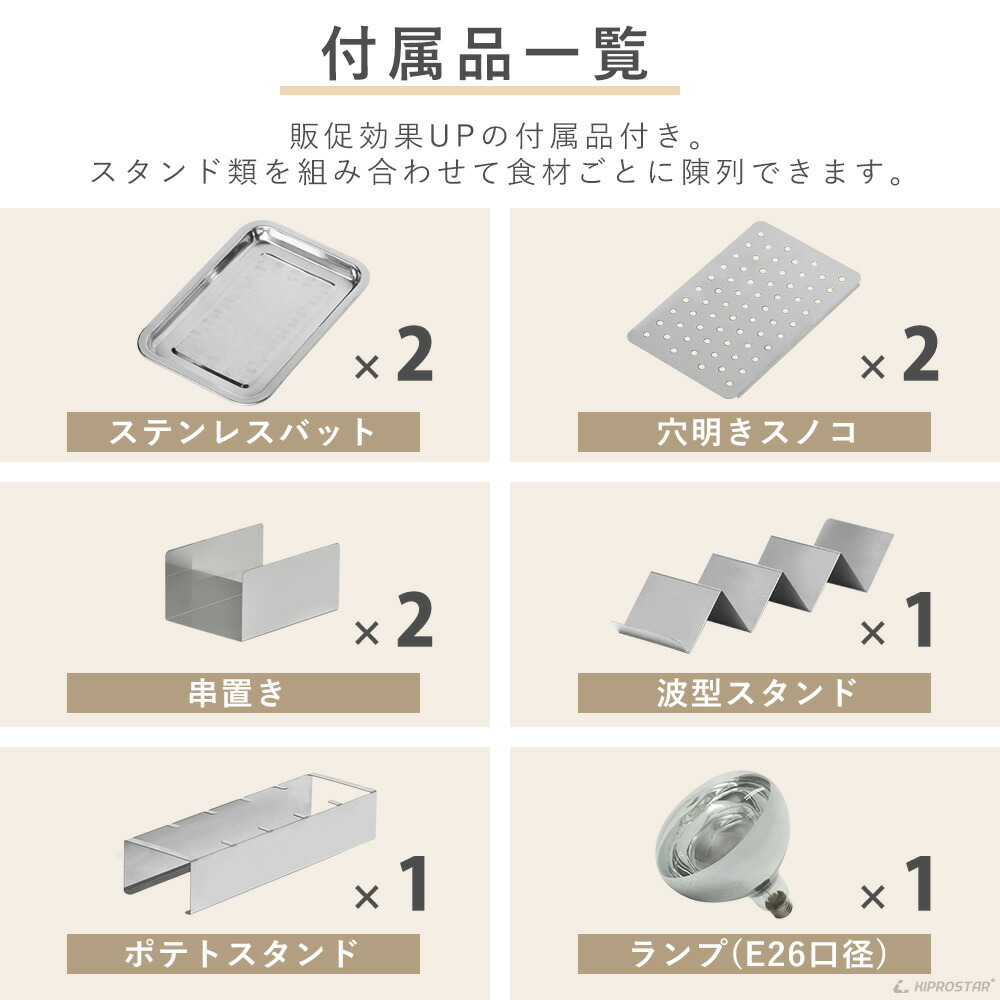 付属品一覧

販促効果UPの付属品付き。
スタンド類を組み合わせて食材ごとに陳列できます。

×2
ステンレスバット

×2
穴明きスノコ

×2
串置き

×1
波型スタンド

×1
ポテトスタンド

×1
ランプ(E26口径)

KIPROSTAR®