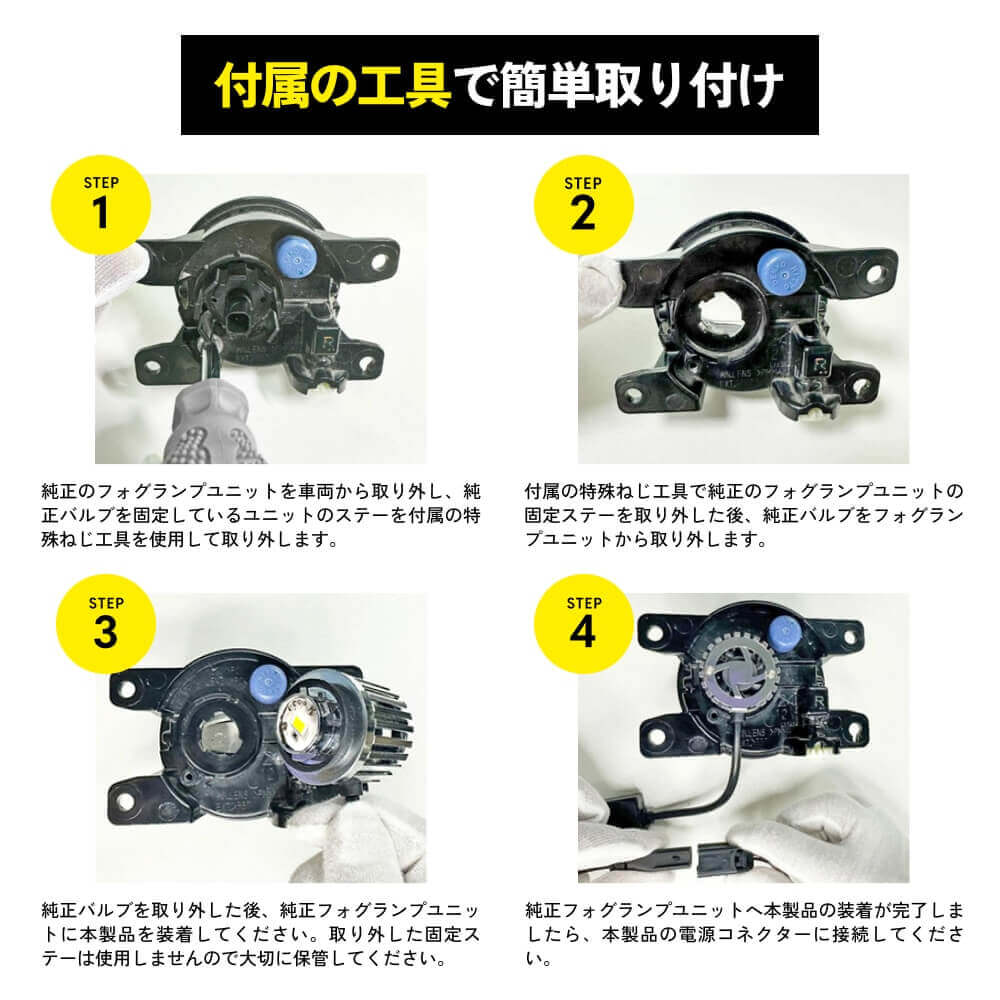 付属の工具で簡単取り付け

STEP
1

純正のフォグランプユニットを車両から取り外し、純正バルブを固定しているユニットのステーを付属の特殊ねじ工具を使用して取り外します。

STEP
2

付属の特殊ねじ工具で純正のフォグランプユニットの固定ステーを取り外した後、純正バルブをフォグランプユニットから取り外します。

STEP
3

純正バルブを取り外した後、純正フォグランプユニットに本製品を装着してください。取り外した固定ステーは使用しませんので大切に保管してください。

STEP
4

純正フォグランプユニットへ本製品の装着が完了しましたら、本製品の電源コネクターに接続してください。