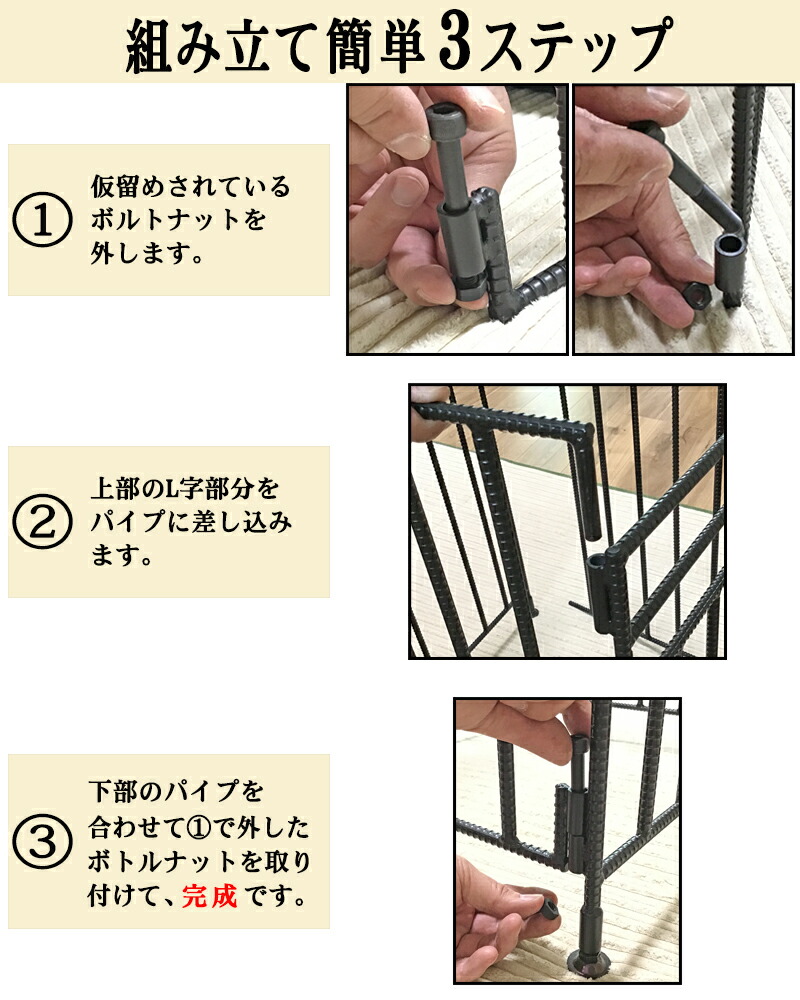 組み立て簡単3ステップ

①
仮留めされているボルトナットを外します。

②
上部のL字部分をパイプに差し込みます。

③
下部のパイプを合わせて①で外したボトルナットを取り付けて、完成です。