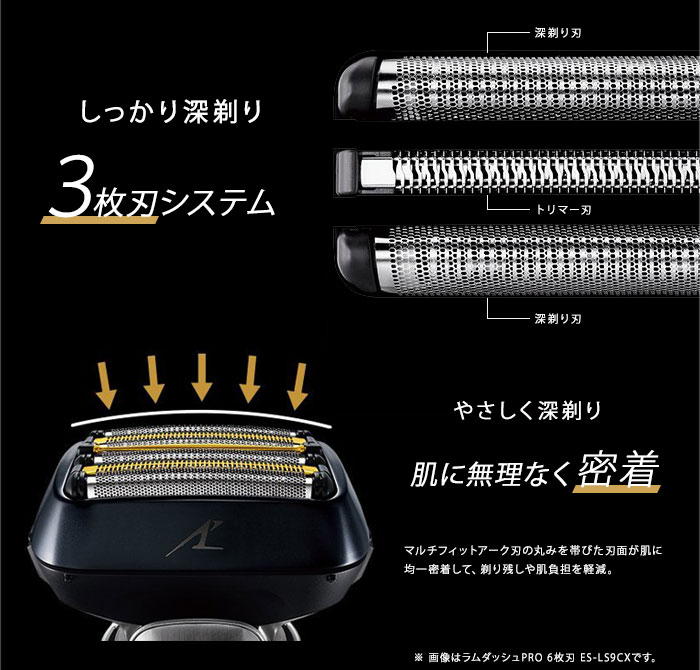 しっかり深剃り

3枚刃システム

深剃り刃

トリマー刃

深剃り刃

やさしく深剃り

肌に無理なく密着

マルチフィットアーク刃の丸みを帯びた刃面が肌に均一密着して、剃り残しや肌負担を軽減。

※ 画像はラムダッシュPRO 6枚刃 ES-LS9CXです。