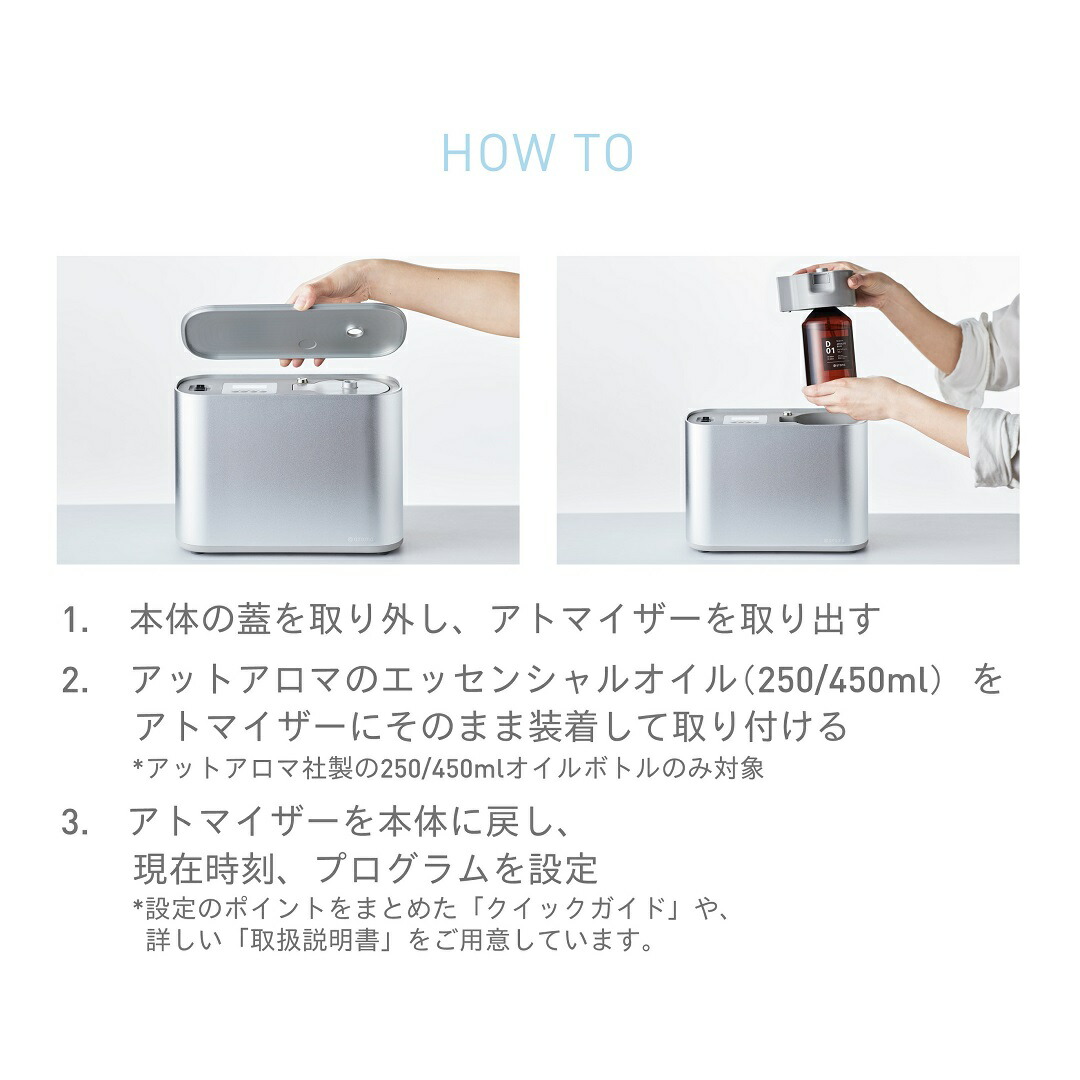 HOW TO

D 01

1. 本体の蓋を取り外し、アトマイザーを取り出す

2. アットアロマのエッセンシャルオイル（250/450ml） をアトマイザーにそのまま装着して取り付ける
*アットアロマ社製の250/450mlオイルボトルのみ対象

3. アトマイザーを本体に戻し、現在時刻、プログラムを設定
*設定のポイントをまとめた「クイックガイド」や、詳しい「取扱説明書」をご用意しています。