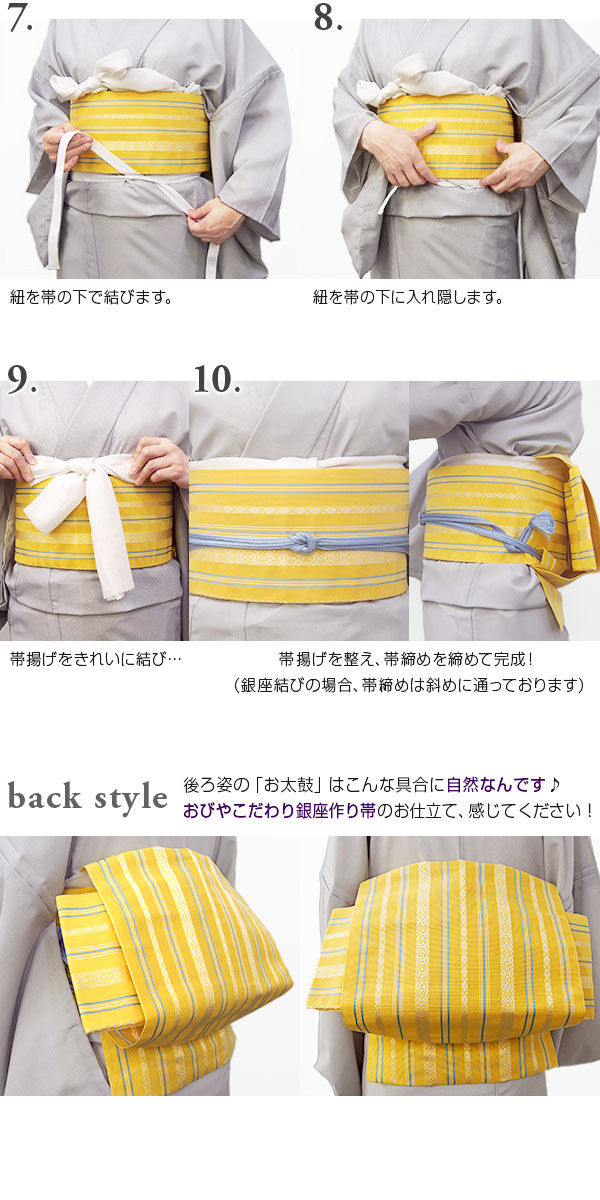 7.

紐を帯の下で結びます。

8.

紐を帯の下に入れ隠します。

9.

帯揚げをきれいに結び…

10.

帯揚げを整え、帯締めを締めて完成！
（銀座結びの場合、帯締めは斜めに通っております）

back style

後ろ姿の「お太鼓」はこんな具合に自然なんです♪
おびやこだわり銀座作り帯のお仕立て、感じてください！