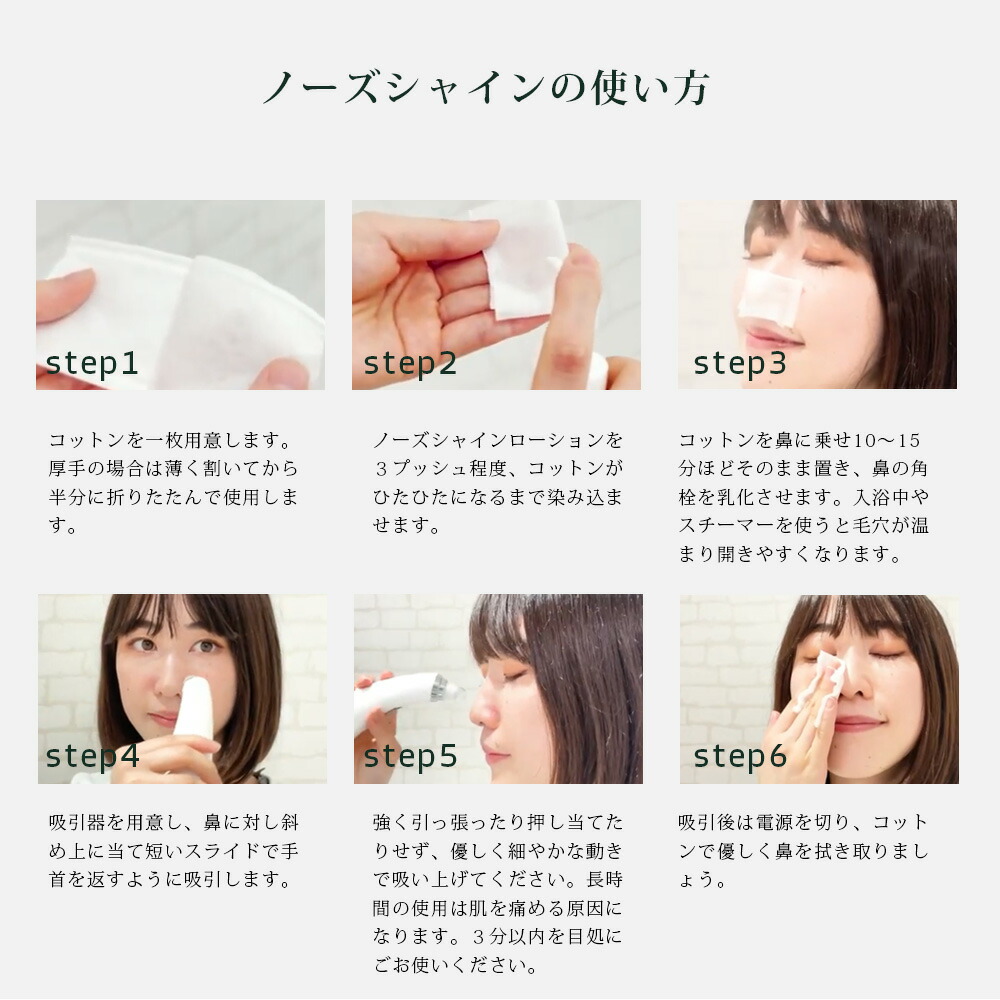 ノーズシャインの使い方

step1

コットンを一枚用意します。厚手の場合は薄く割いてから半分に折りたたんで使用します。

step2

ノーズシャインローションを３プッシュ程度、コットンがひたひたになるまで染み込ませます。

step3

コットンを鼻に乗せ10〜15分ほどそのまま置き、鼻の角栓を乳化させます。入浴中やスチーマーを使うと毛穴が温まり開きやすくなります。

step4

吸引器を用意し、鼻に対し斜め上に当て短いスライドで手首を返すように吸引します。

step5

強く引っ張ったり押し当てたりせず、優しく細やかな動きで吸い上げてください。長時間の使用は肌を痛める原因になります。３分以内を目処にご使いください。

step6

吸引後は電源を切り、コットンで優しく鼻を拭き取りましょう。