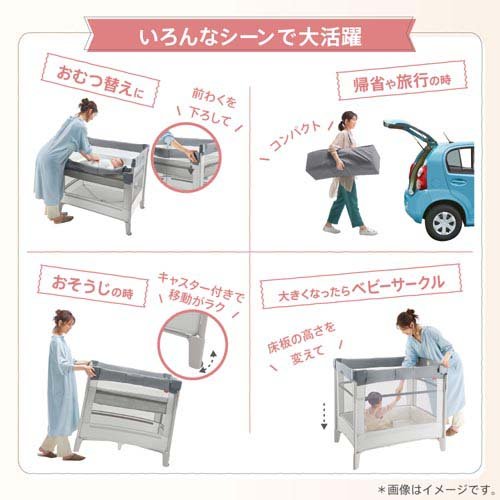 いろんなシーンで大活躍

おむつ替えに

前わくを下ろして

帰省や旅行の時

コンパクト

おそうじの時

キャスター付きで移動がラク

大きくなったらベビーサークル

床板の高さを変えて

＊画像はイメージです。