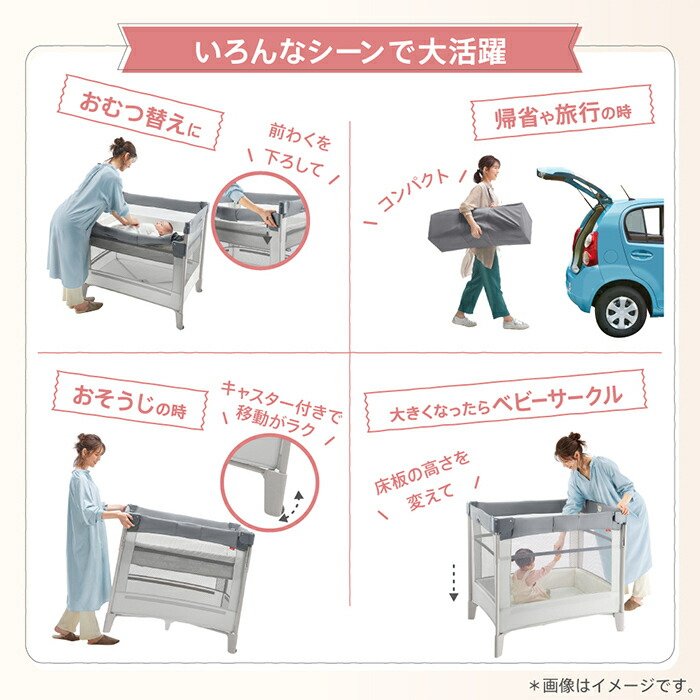 いろんなシーンで大活躍

おむつ替えに

前わくを下ろして

帰省や旅行の時

コンパクト

おそうじの時

キャスター付きで移動がラク

大きくなったらベビーサークル

床板の高さを変えて

＊画像はイメージです。