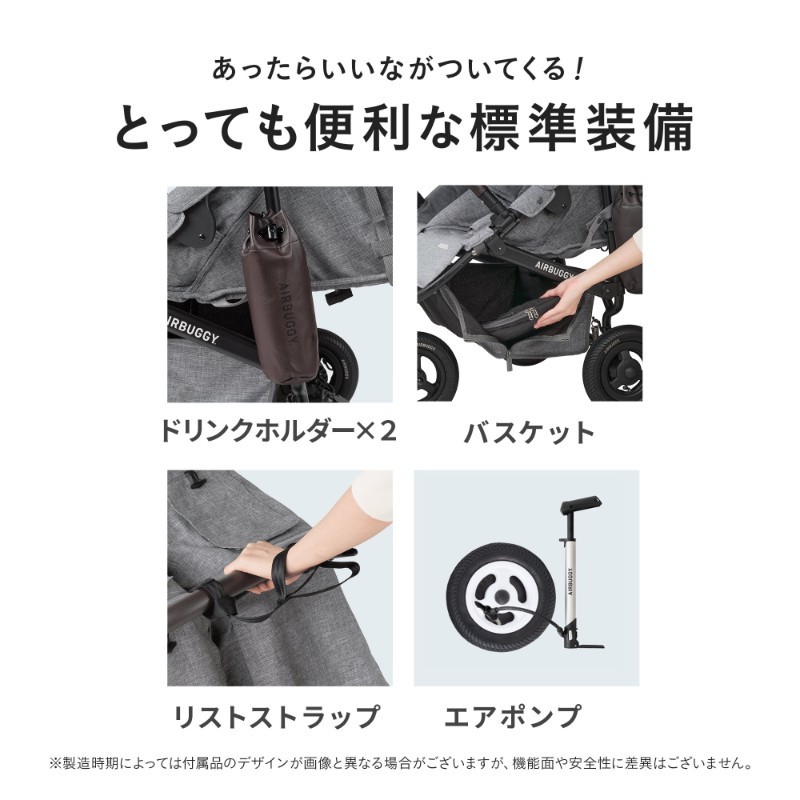 あったらいいながついてくる！

とっても便利な標準装備

AIRBUGGY

AIRBUGGY

AIRBUGGY

ドリンクホルダー×2

バスケット

AIRBUGGY

リストストラップ

エアポンプ

※製造時期によっては付属品のデザインが画像と異なる場合がございますが、機能面や安全性に差異はございません。