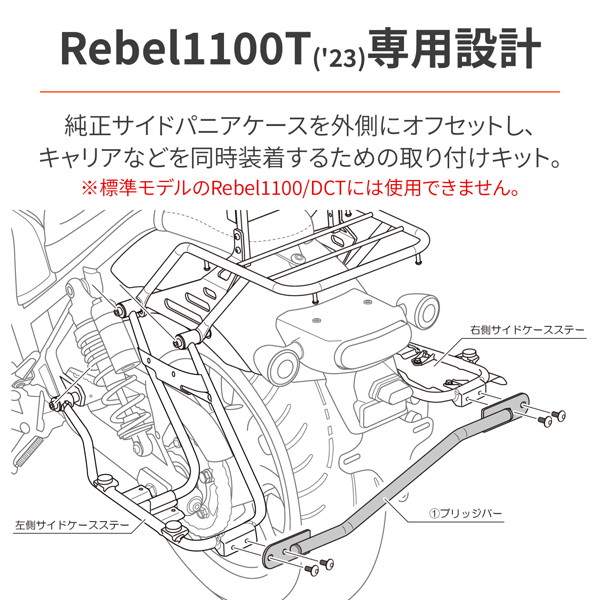 Rebel1100T('23)専用設計

純正サイドパニアケースを外側にオフセットし、キャリアなどを同時装着するための取り付けキット。
※標準モデルのRebel1100/DCTには使用できません。

右側サイドケースステー

①ブリッジバー

左側サイドケースステー