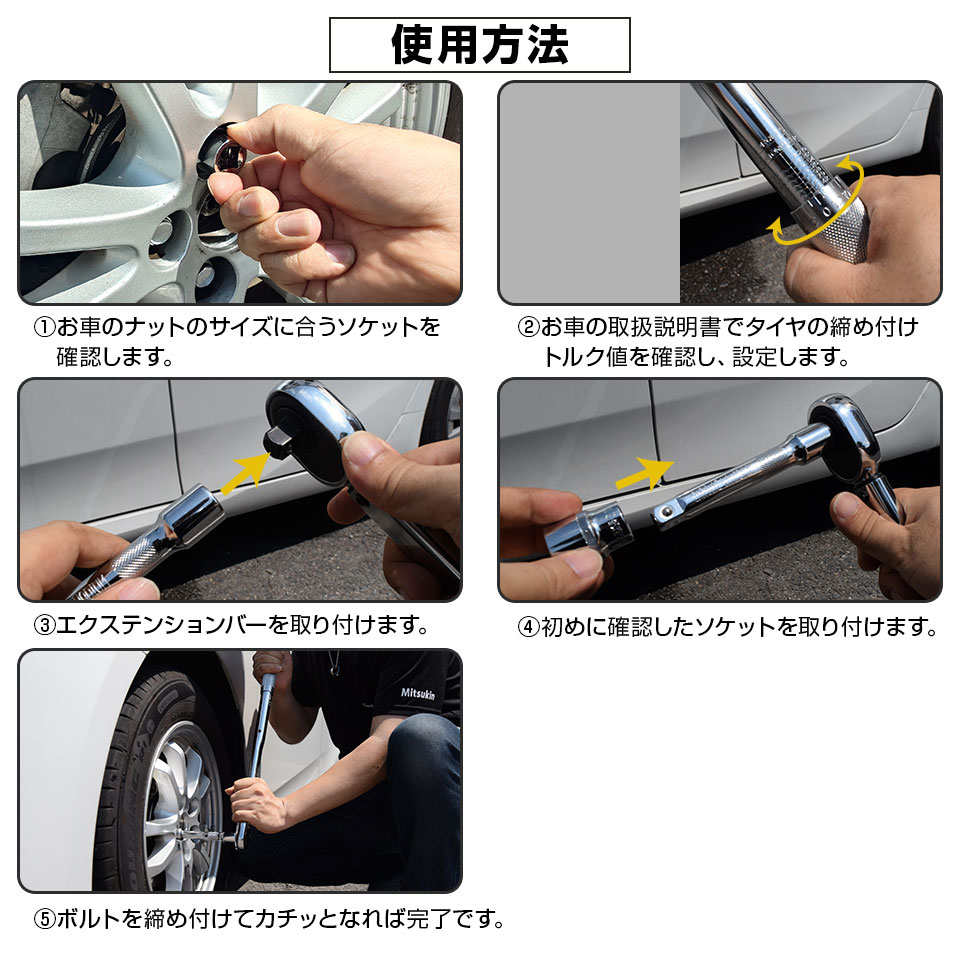 使用方法

①お車のナットのサイズに合うソケットを確認します。

②お車の取扱説明書でタイヤの締め付けトルク値を確認し、設定します。

③エクステンションバーを取り付けます。

④初めに確認したソケットを取り付けます。

Mitsukin

⑤ボルトを締め付けてカチッとなれば完了です。