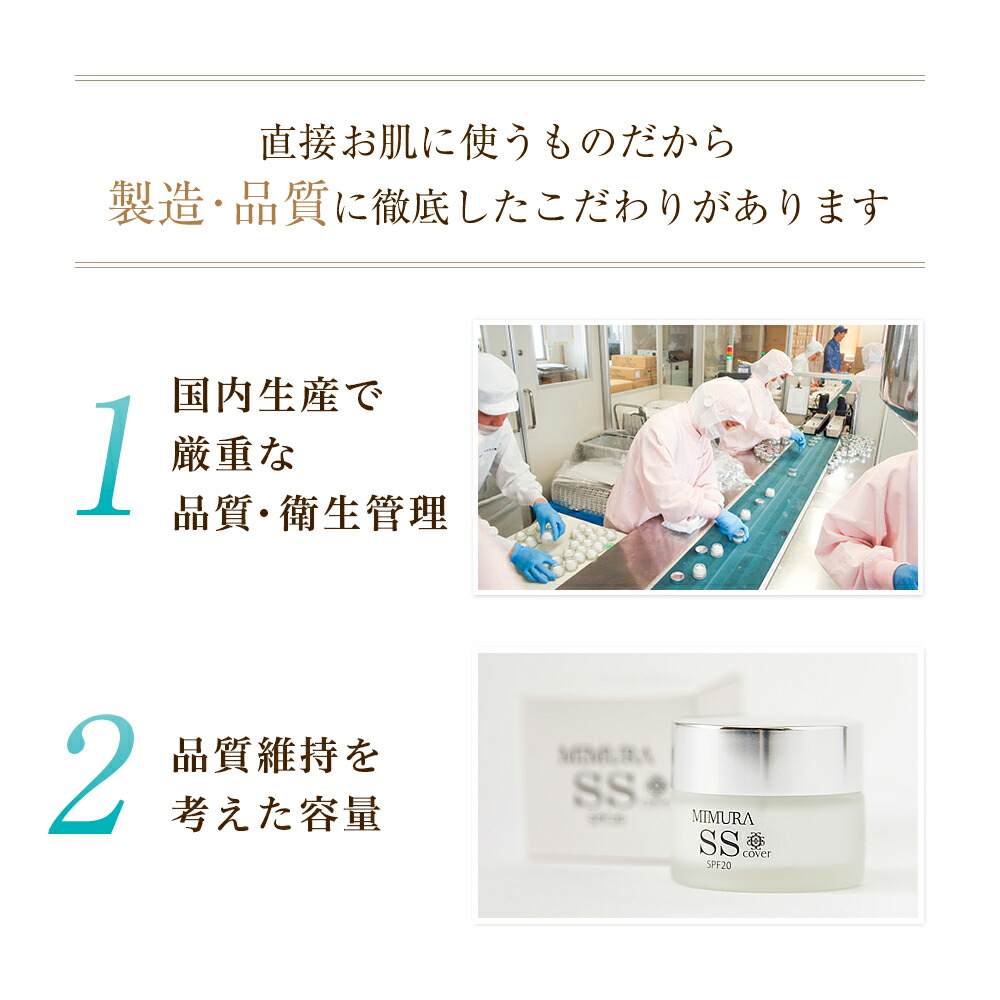 直接お肌に使うものだから
製造・品質に徹底したこだわりがあります

1
国内生産で
厳重な
品質・衛生管理

2
品質維持を
考えた容量

MIMURA
SS
SPF20

MIMURA
SS cover
SPF20