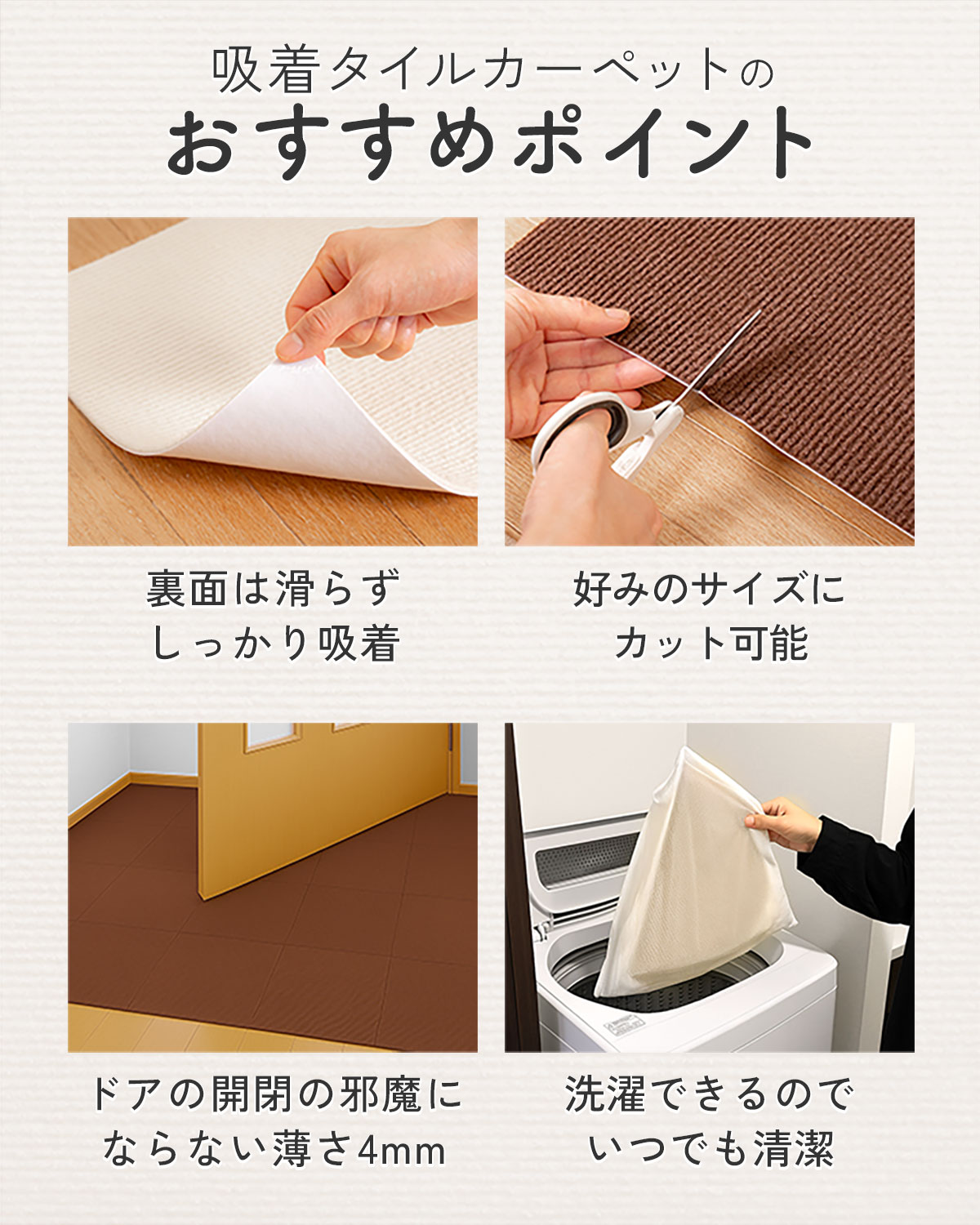 吸着タイルカーペットの
おすすめポイント

裏面は滑らず
しっかり吸着

好みのサイズに
カット可能

ドアの開閉の邪魔に
ならない薄さ4mm

洗濯できるので
いつでも清潔