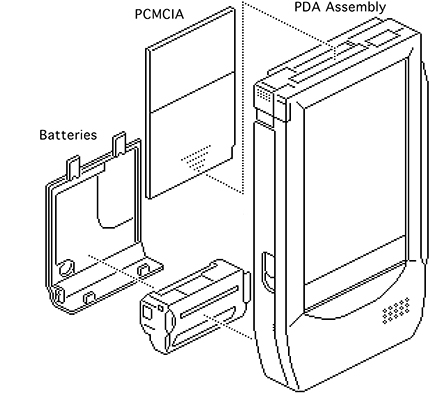 PCMCIA

PDA Assembly

Batteries